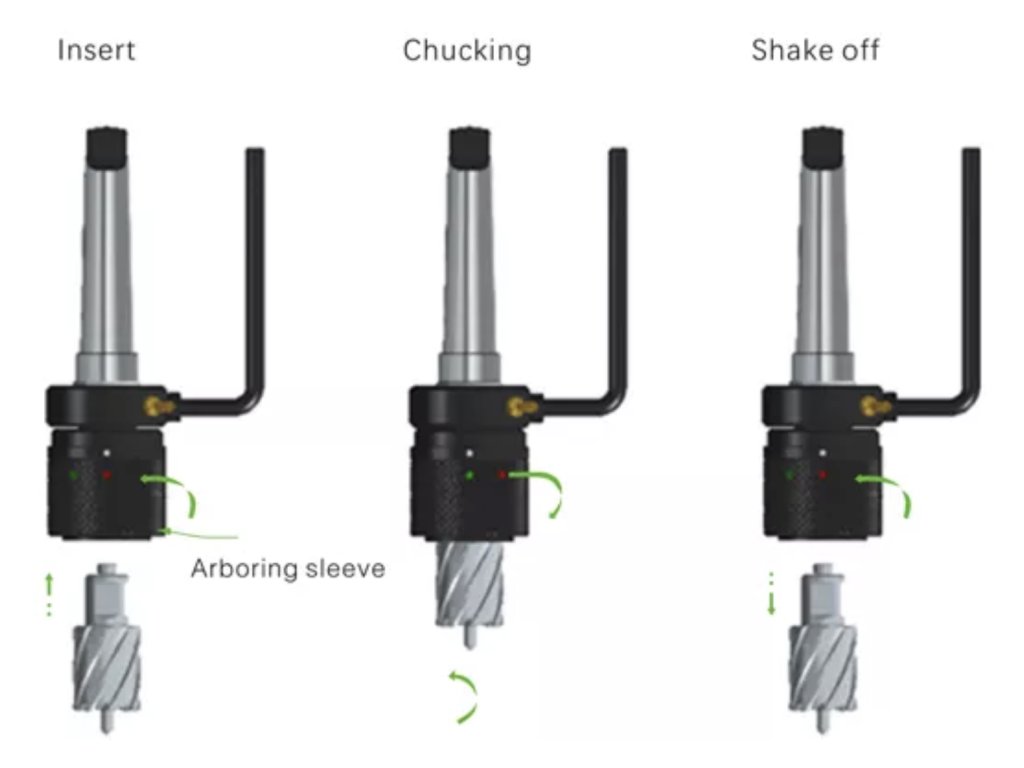 Insert

Chucking

Shake off

Arboring sleeve