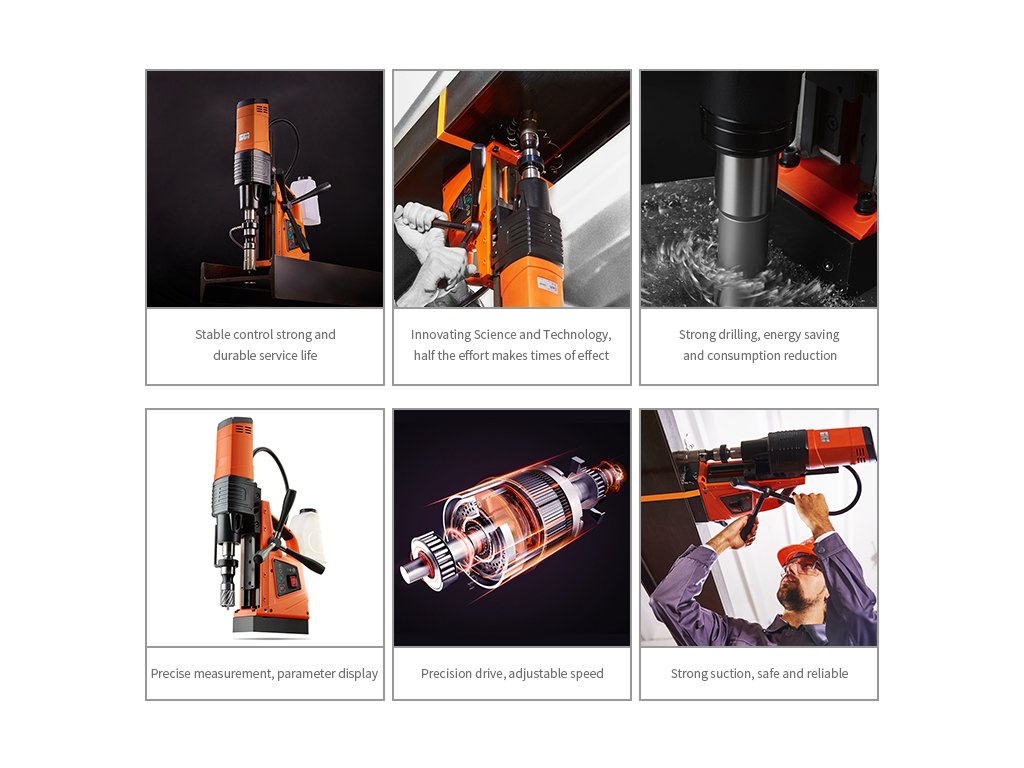 Stable control strong and durable service life

Innovating Science and Technology, half the effort makes times of effect

Strong drilling, energy saving and consumption reduction

Precise measurement, parameter display

Precision drive, adjustable speed

Strong suction, safe and reliable