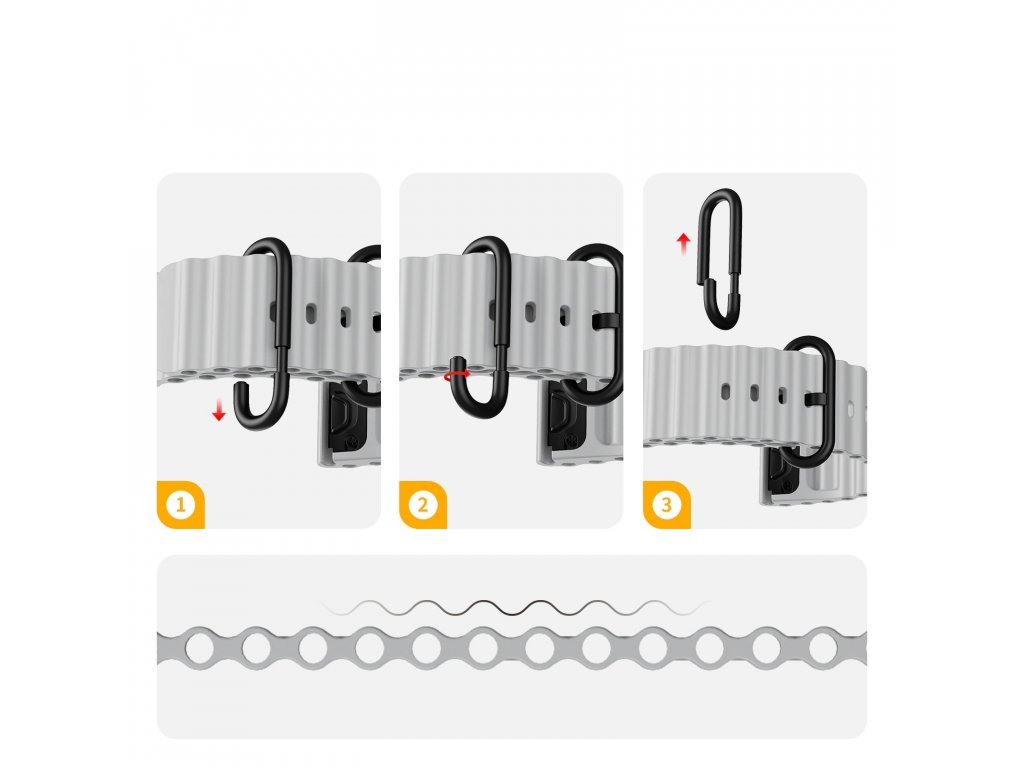 1

2

3