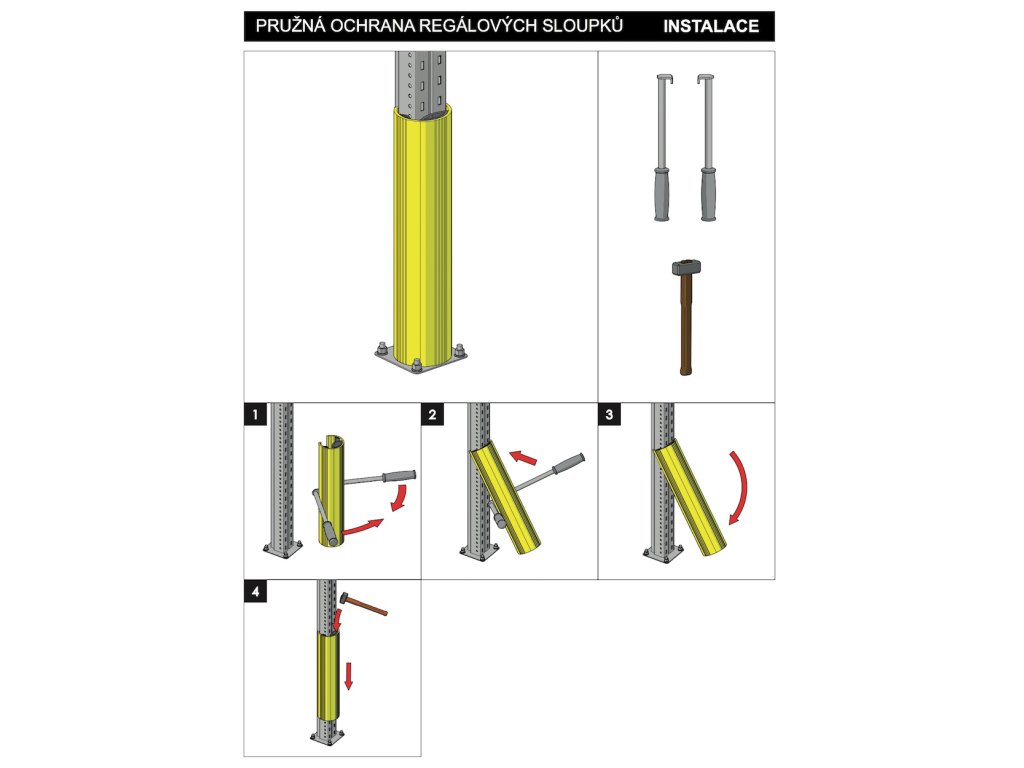 PRUŽNÁ OCHRANA REGÁLOVÝCH SLOUPKŮ INSTALACE

1

2

3

4