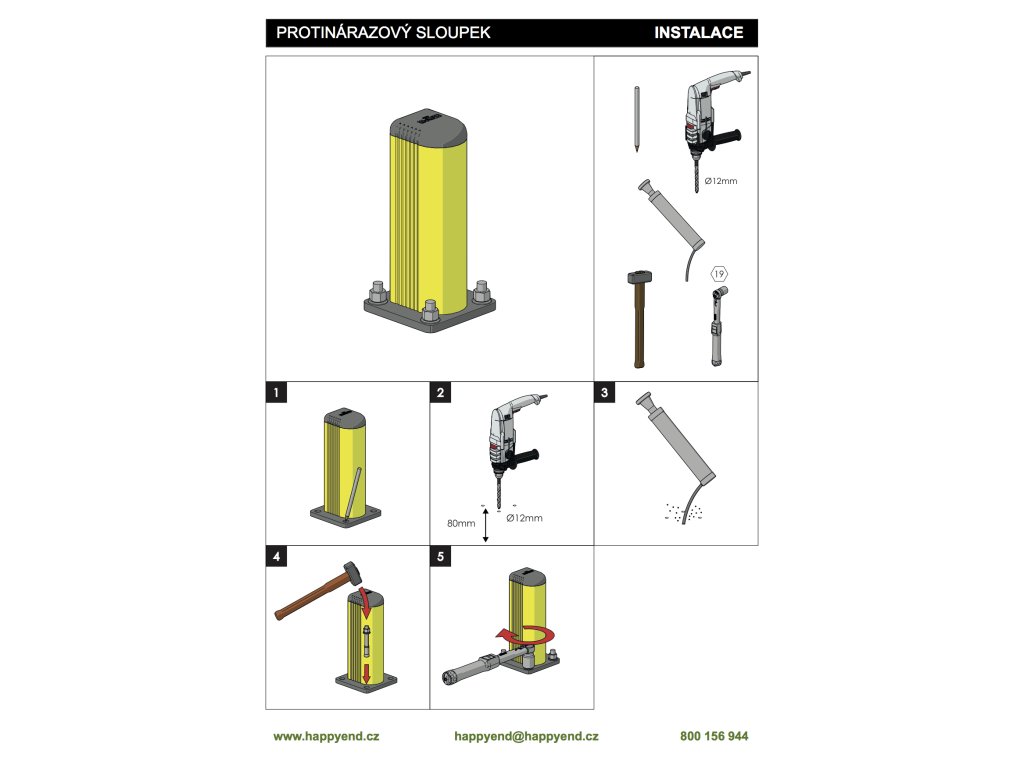 PROTINÁRAZOVÝ SLOUPEK INSTALACE

Ø12mm

19

1

2

80mm

Ø12mm

3

4

5

www.happyend.cz happyend@happyend.cz 800 156 944