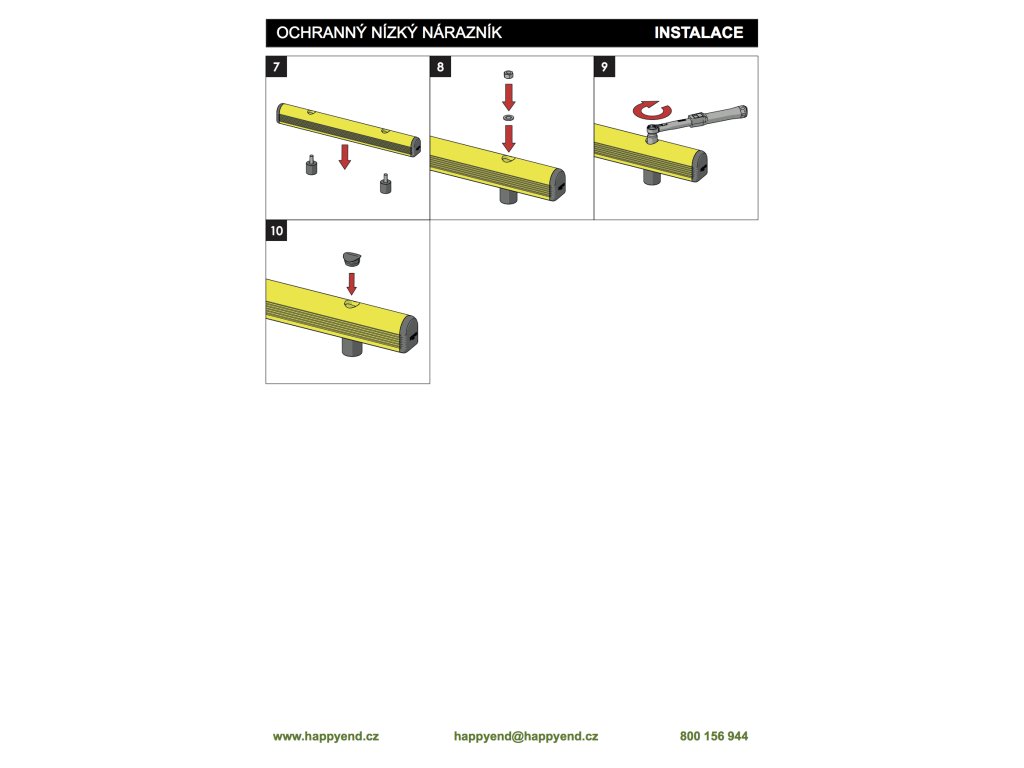 OCHRANNÝ NÍZKÝ NÁRAZNÍK INSTALACE

7

8

9

10

www.happyend.cz happyend@happyend.cz 800 156 944