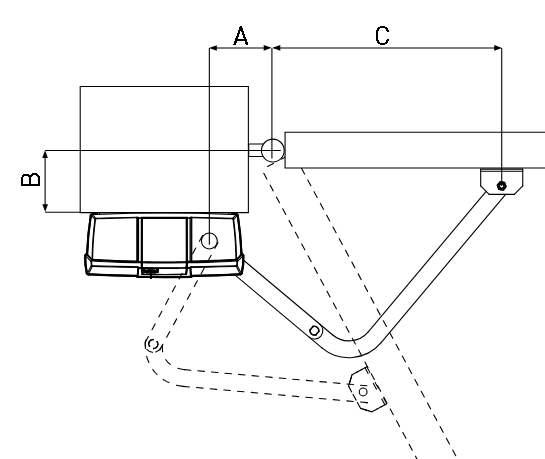 A
C
B