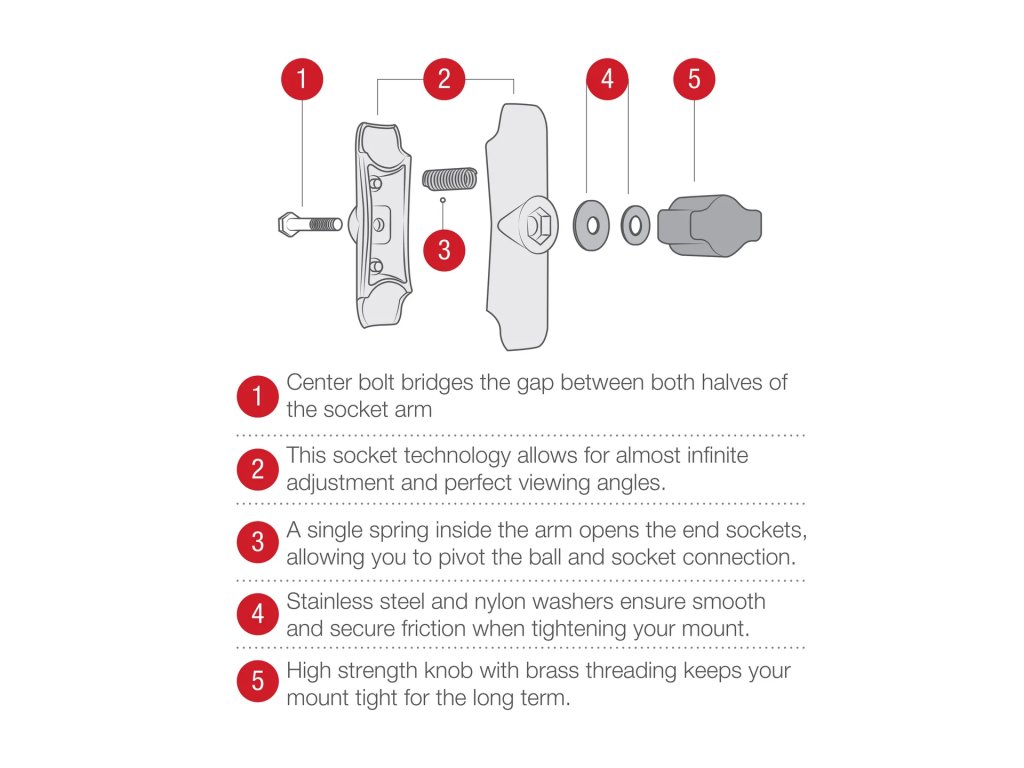 1

2

4

5

3

1 Center bolt bridges the gap between both halves of the socket arm

2 This socket technology allows for almost infinite adjustment and perfect viewing angles.

3 A single spring inside the arm opens the end sockets, allowing you to pivot the ball and socket connection.

4 Stainless steel and nylon washers ensure smooth and secure friction when tightening your mount.

5 High strength knob with brass threading keeps your mount tight for the long term.