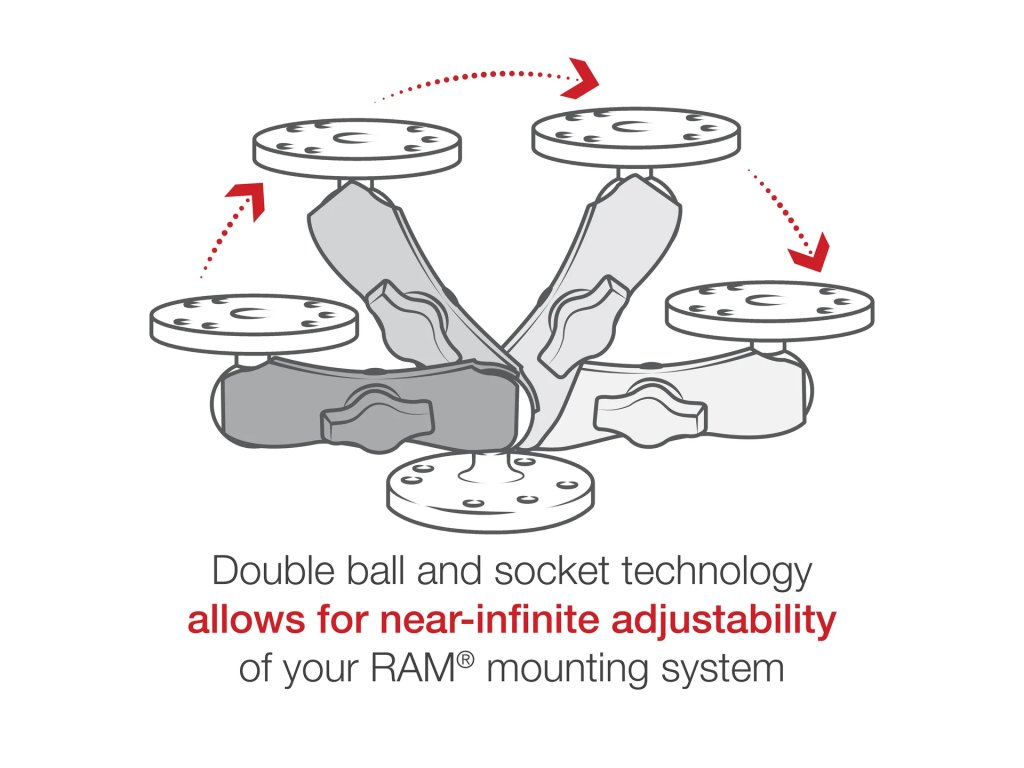 Double ball and socket technology
allows for near-infinite adjustability
of your RAM® mounting system