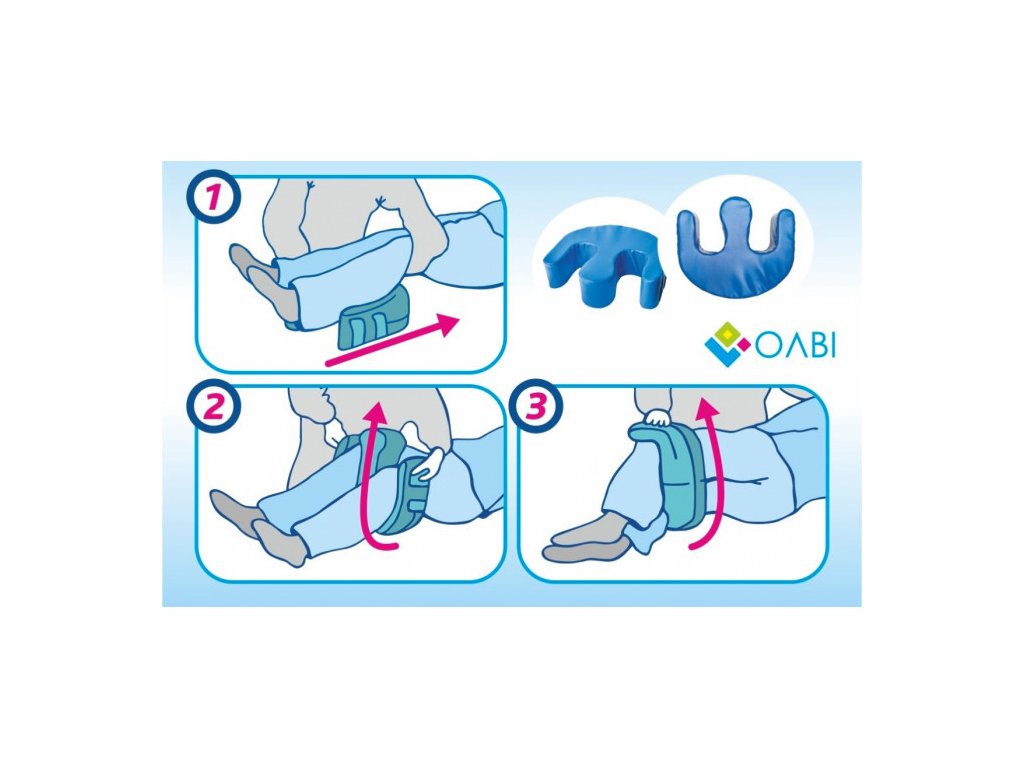 1

OABI

2

3