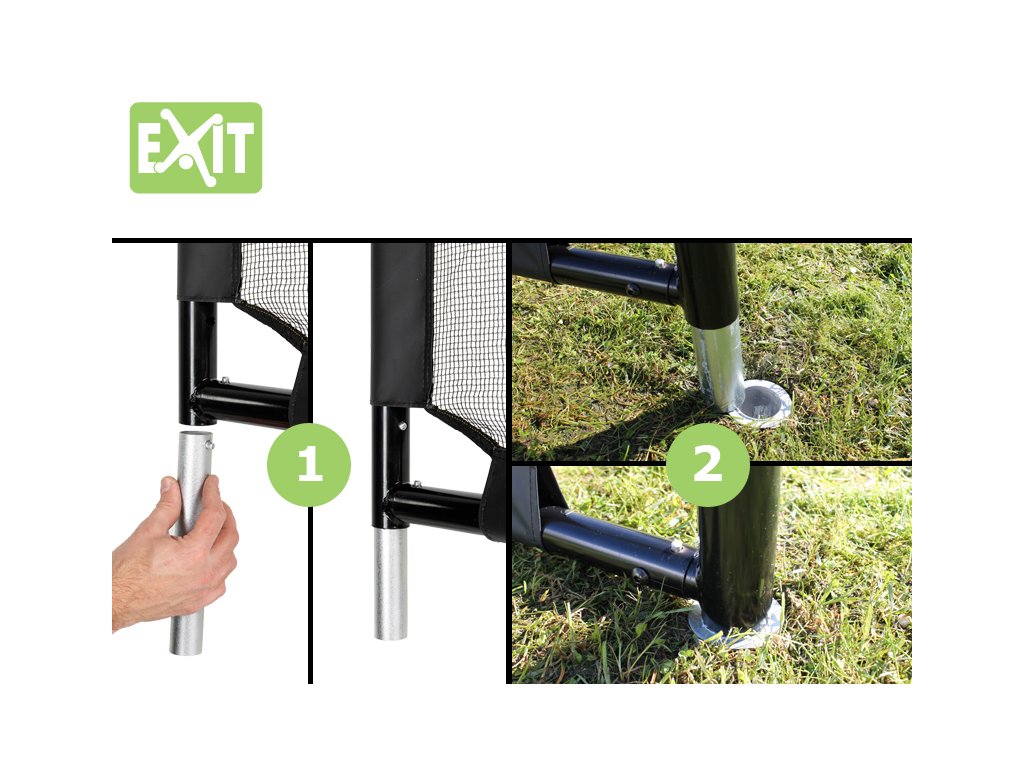 EXIT

1

2