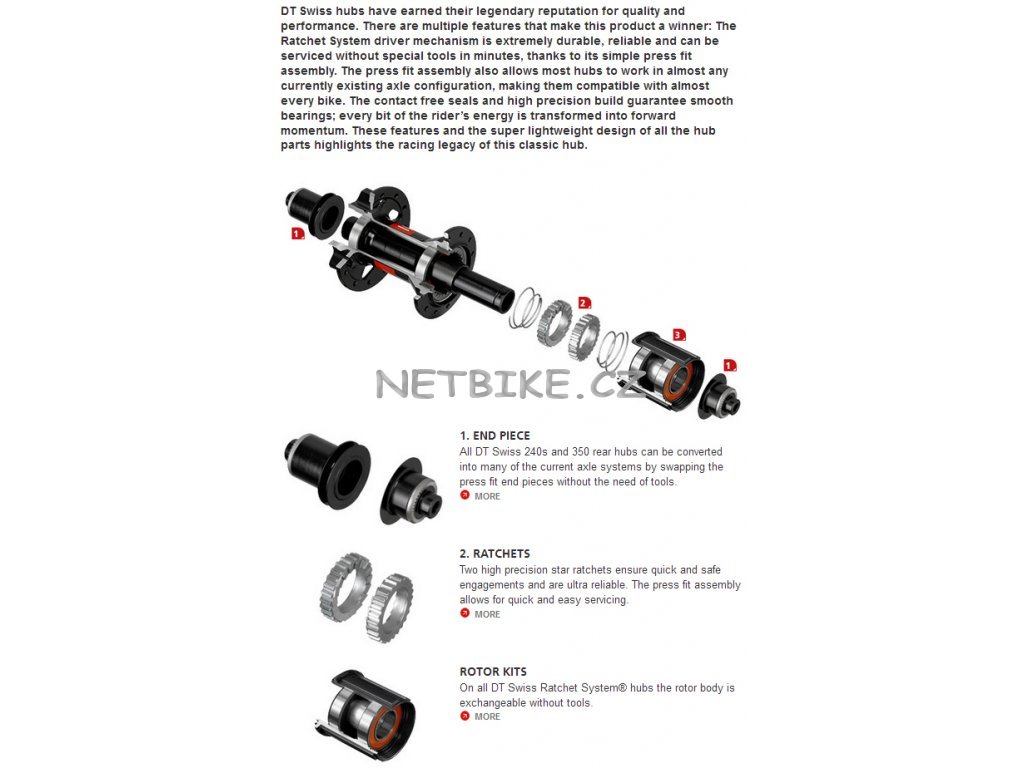 DT Swiss hubs have earned their legendary reputation for quality and performance. There are multiple features that make this product a winner: The Ratchet System driver mechanism is extremely durable, reliable and can be serviced without special tools in minutes, thanks to its simple press fit assembly. The press fit assembly also allows most hubs to work in almost any currently existing axle configuration, making them compatible with almost every bike. The contact free seals and high precision build guarantee smooth bearings; every bit of the rider's energy is transformed into forward momentum. These features and the super lightweight design of all the hub parts highlights the racing legacy of this classic hub.

1.

2.

3.

1.

NETBIKE.CZ

1. END PIECE
All DT Swiss 240s and 350 rear hubs can be converted into many of the current axle systems by swapping the press fit end pieces without the need of tools.
MORE

2. RATCHETS
Two high precision star ratchets ensure quick and safe engagements and are ultra reliable. The press fit assembly allows for quick and easy servicing.
MORE

ROTOR KITS
On all DT Swiss Ratchet System® hubs the rotor body is exchangeable without tools.
MORE