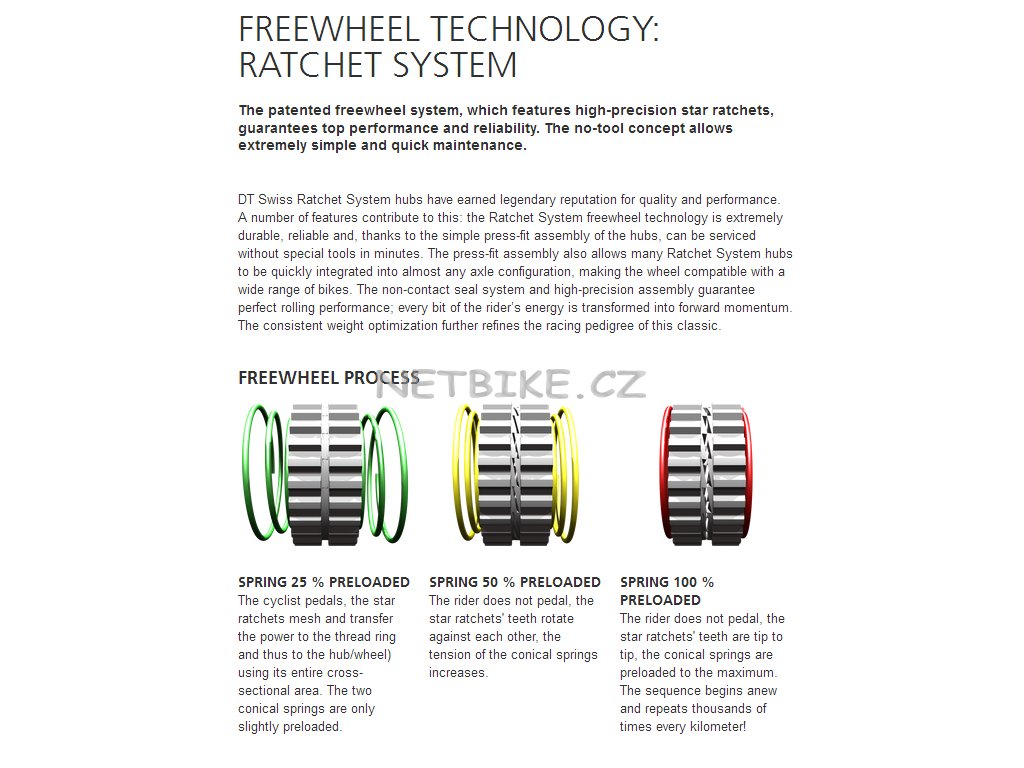 FREEWHEEL TECHNOLOGY: RATCHET SYSTEM

The patented freewheel system, which features high-precision star ratchets, guarantees top performance and reliability. The no-tool concept allows extremely simple and quick maintenance.

DT Swiss Ratchet System hubs have earned legendary reputation for quality and performance. A number of features contribute to this: the Ratchet System freewheel technology is extremely durable, reliable and, thanks to the simple press-fit assembly of the hubs, can be serviced without special tools in minutes. The press-fit assembly also allows many Ratchet System hubs to be quickly integrated into almost any axle configuration, making the wheel compatible with a wide range of bikes. The non-contact seal system and high-precision assembly guarantee perfect rolling performance; every bit of the rider's energy is transformed into forward momentum. The consistent weight optimization further refines the racing pedigree of this classic.

FREEWHEEL PROCESS

NETBIKE.CZ

SPRING 25 % PRELOADED
The cyclist pedals, the star ratchets mesh and transfer the power to the thread ring and thus to the hub/wheel) using its entire cross-sectional area. The two conical springs are only slightly preloaded.

SPRING 50 % PRELOADED
The rider does not pedal, the star ratchets' teeth rotate against each other, the tension of the conical springs increases.

SPRING 100 % PRELOADED
The rider does not pedal, the star ratchets' teeth are tip to tip, the conical springs are preloaded to the maximum. The sequence begins anew and repeats thousands of times every kilometer!