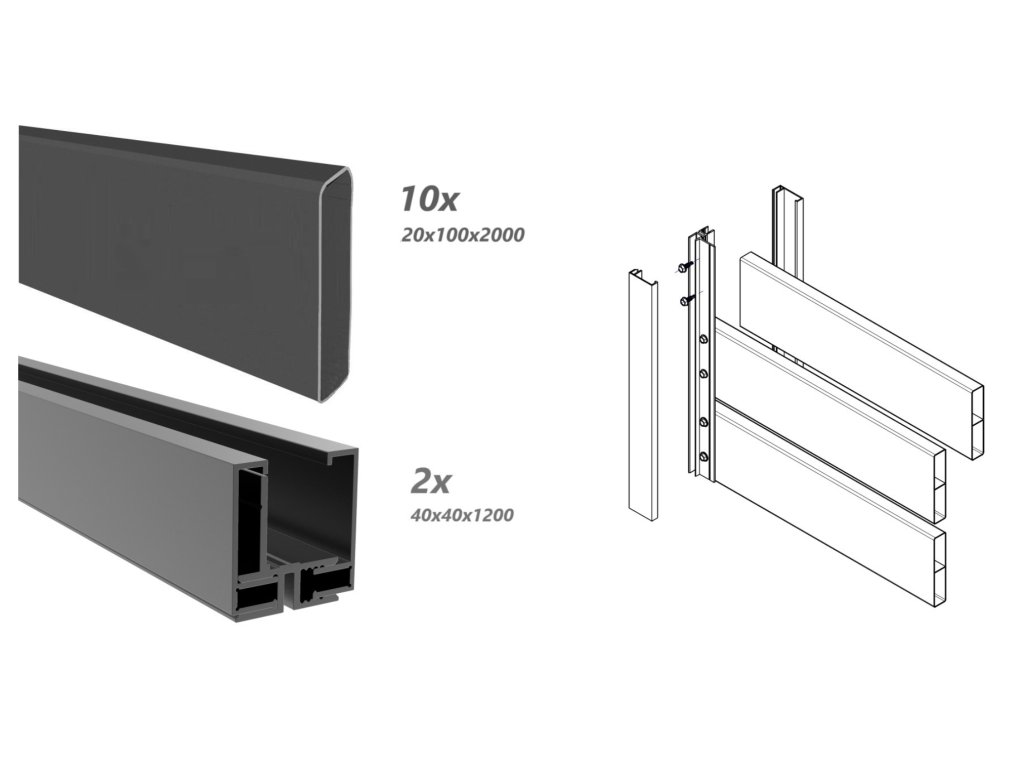 10x
20x100x2000

2x
40x40x1200