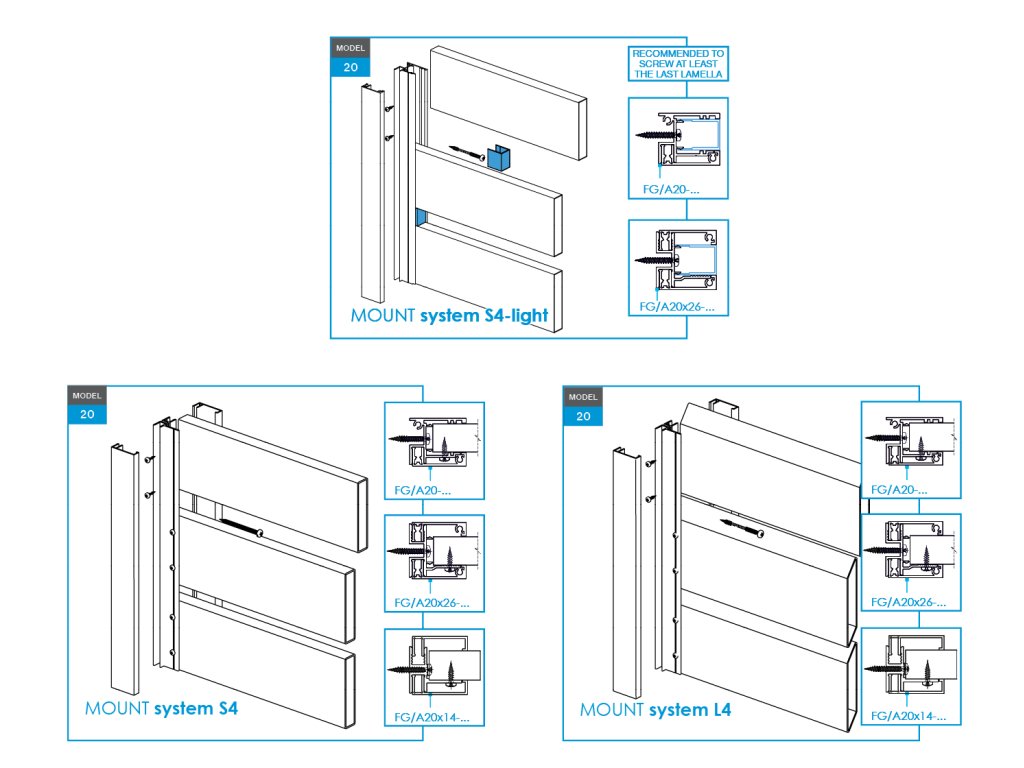 MODEL
20

RECOMMENDED TO SCREW AT LEAST THE LAST LAMELLA

FG/A20-...

FG/A20x26-...

MOUNT system S4-light

MODEL
20

FG/A20-...

FG/A20x26-...

FG/A20x14-...

MOUNT system S4

MODEL
20

FG/A20-...

FG/A20x26-...

FG/A20x14-...

MOUNT system L4