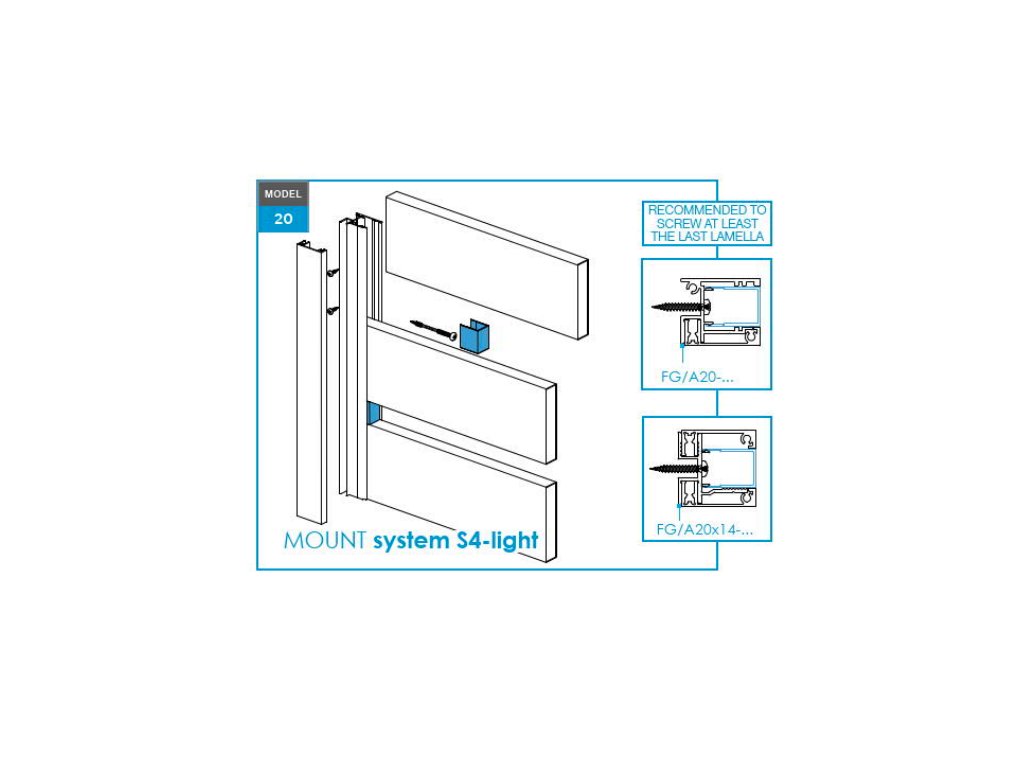 MODEL
20

RECOMMENDED TO SCREW AT LEAST THE LAST LAMELLA

FG/A20-...

FG/A20x14-...

MOUNT system S4-light