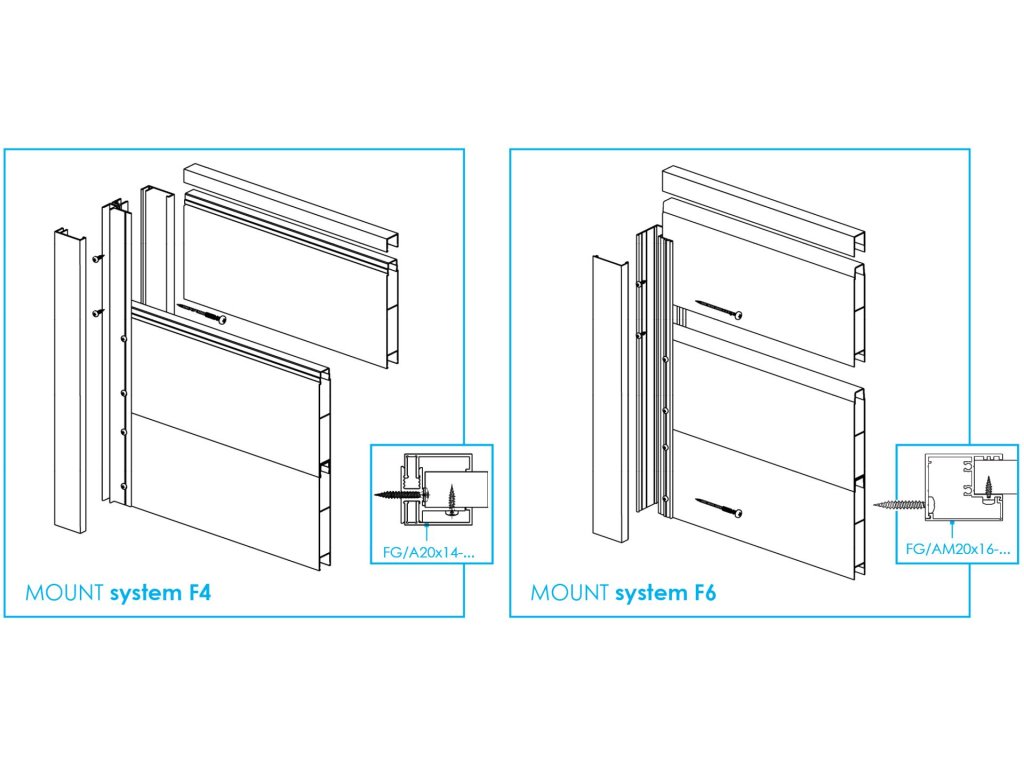 FG/A20x14-...

MOUNT system F4

FG/AM20x16-...

MOUNT system F6