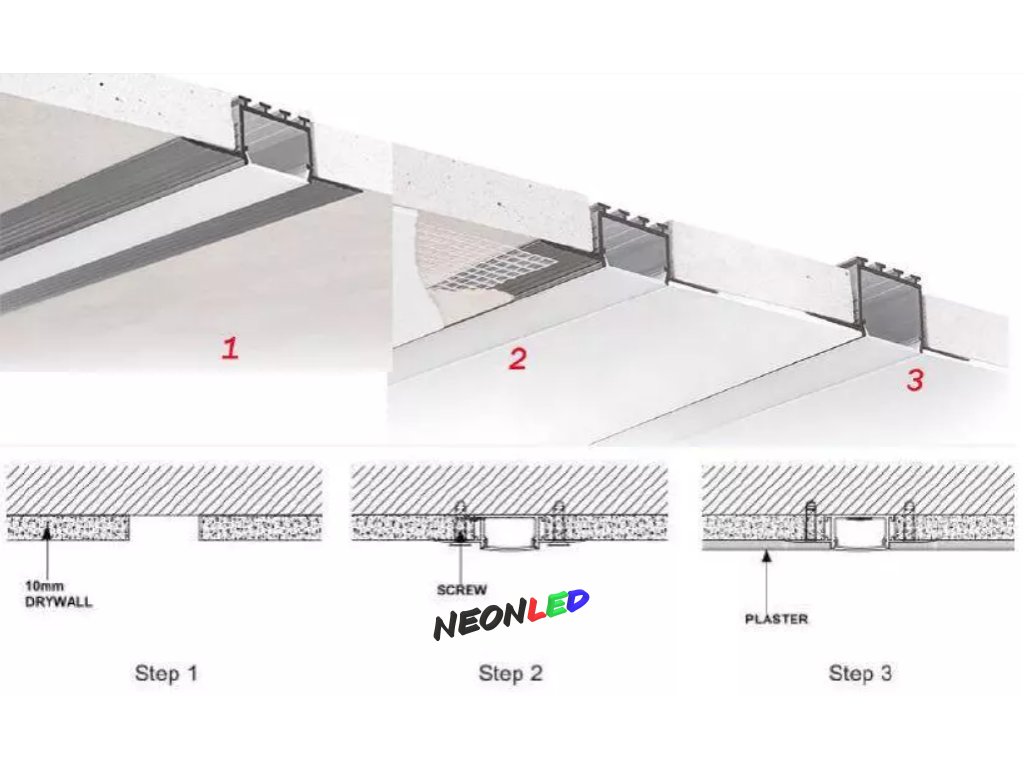 1

2

3

10mm DRYWALL

SCREW

NEONLED

PLASTER

Step 1

Step 2

Step 3