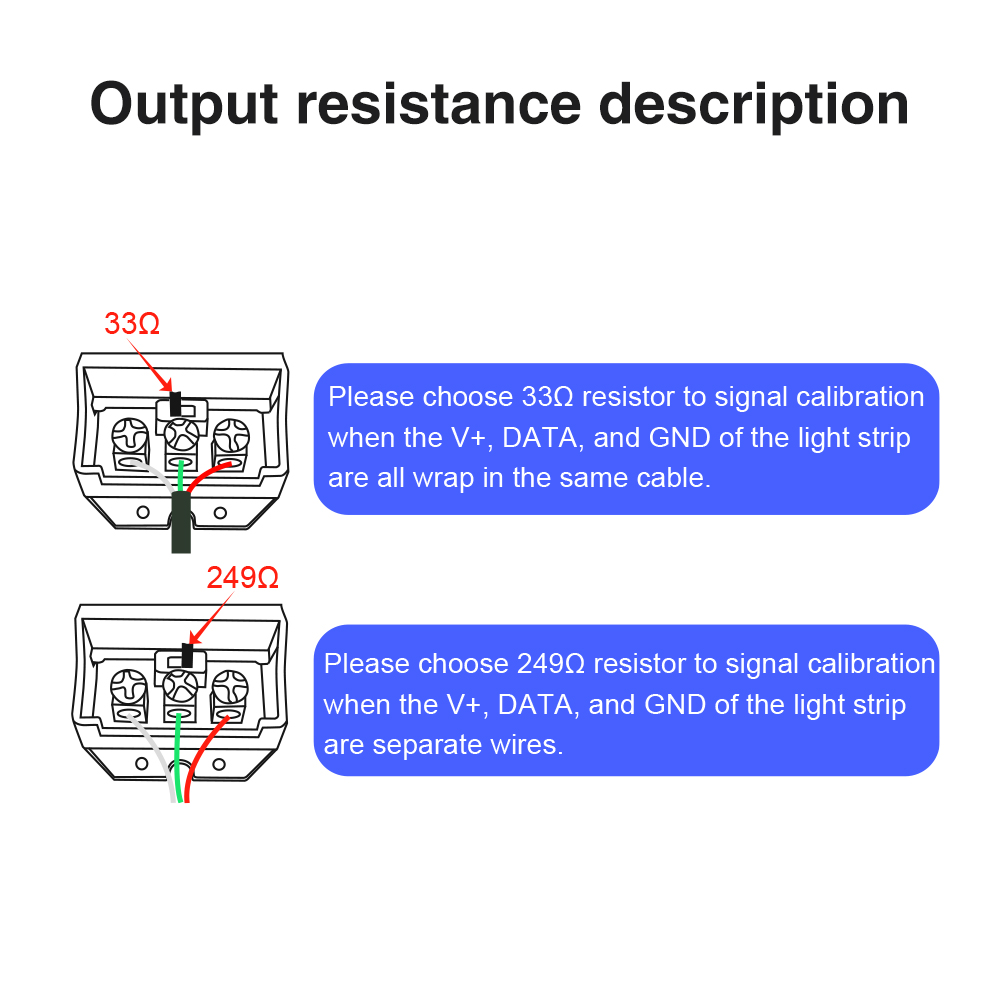 Output resistance description

33Ω

Please choose 33Ω resistor to signal calibration when the V+, DATA, and GND of the light strip are all wrap in the same cable.

249Ω

Please choose 249Ω resistor to signal calibration when the V+, DATA, and GND of the light strip are separate wires.