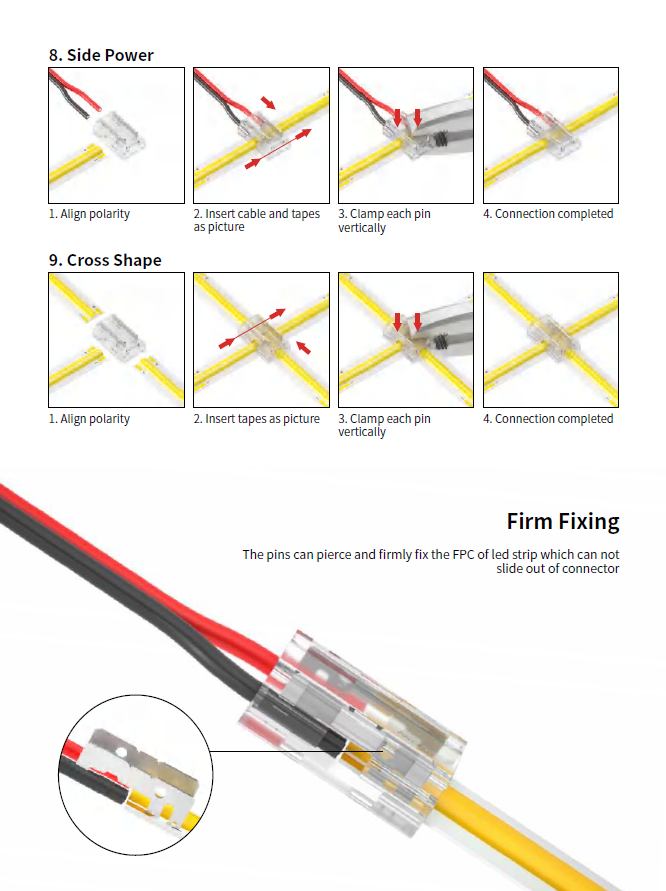 8. Side Power

1. Align polarity

2. Insert cable and tapes as picture

3. Clamp each pin vertically

4. Connection completed

9. Cross Shape

1. Align polarity

2. Insert tapes as picture

3. Clamp each pin vertically

4. Connection completed

Firm Fixing

The pins can pierce and firmly fix the FPC of led strip which can not slide out of connector