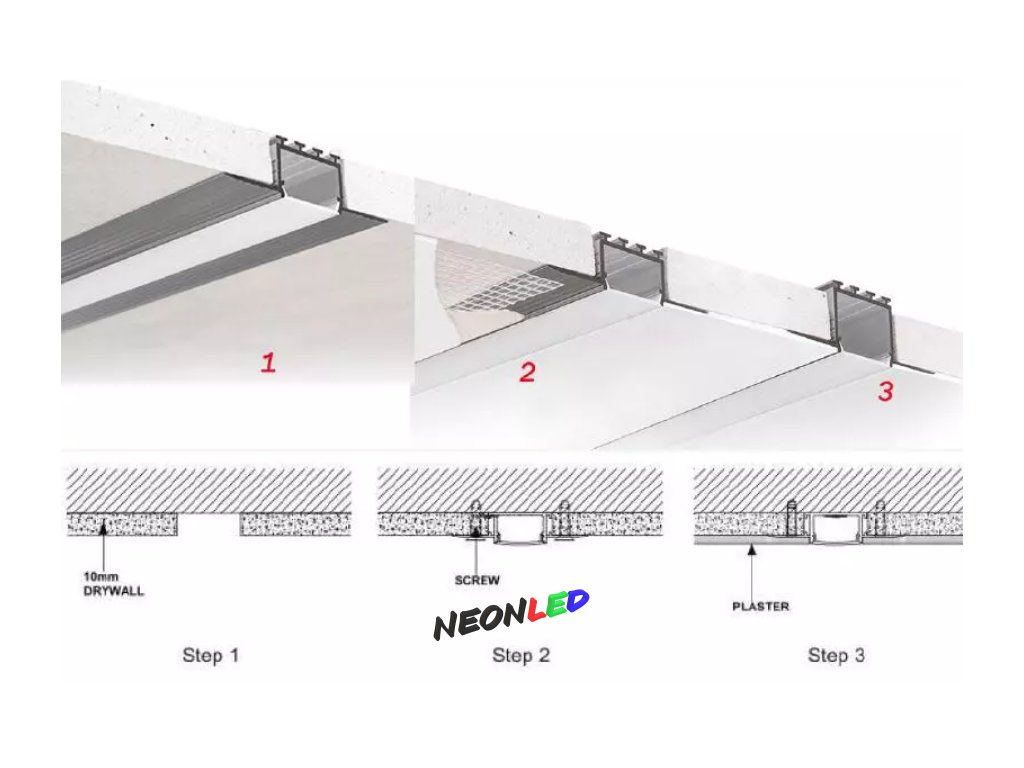 1
2
3
10mm
DRYWALL
SCREW
PLASTER
NEONLED
Step 1
Step 2
Step 3