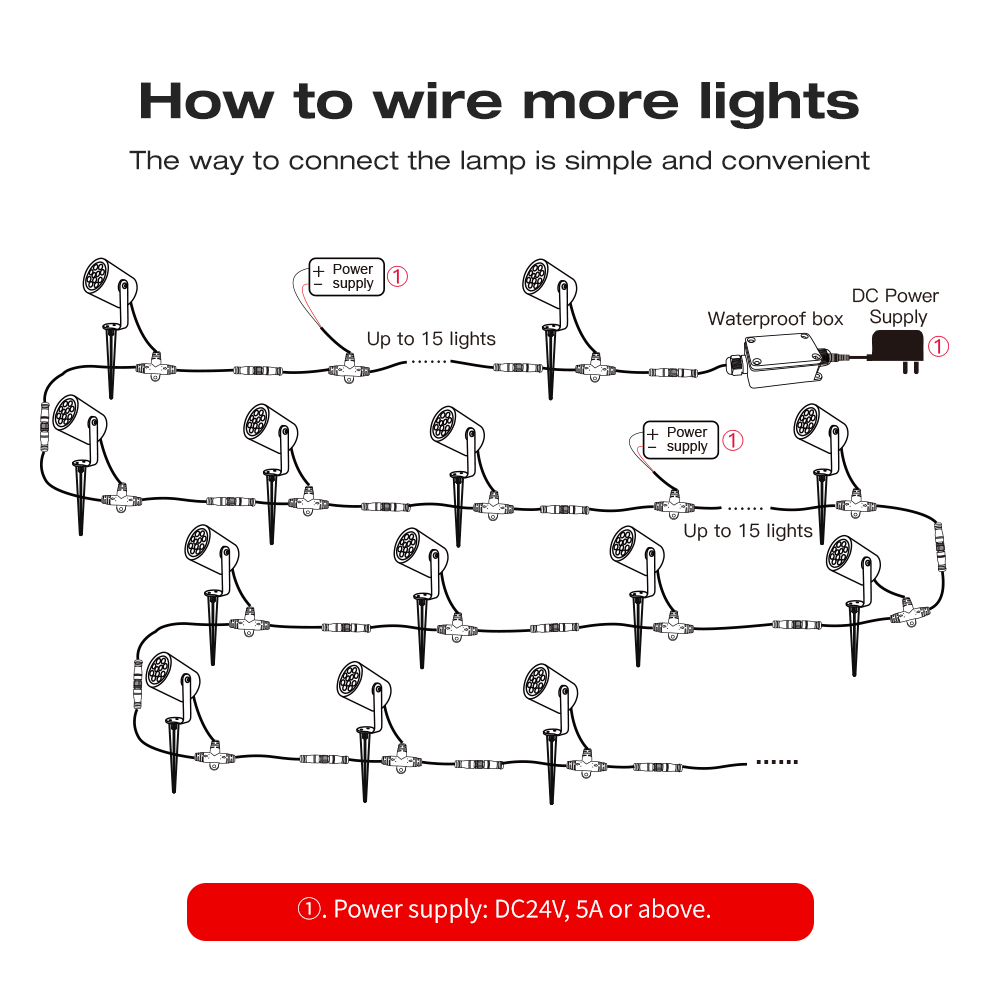 How to wire more lights

The way to connect the lamp is simple and convenient

+ Power
− supply ①

Up to 15 lights ......

Waterproof box

DC Power Supply ①

+ Power
− supply ①

...... Up to 15 lights

......

①. Power supply: DC24V, 5A or above.