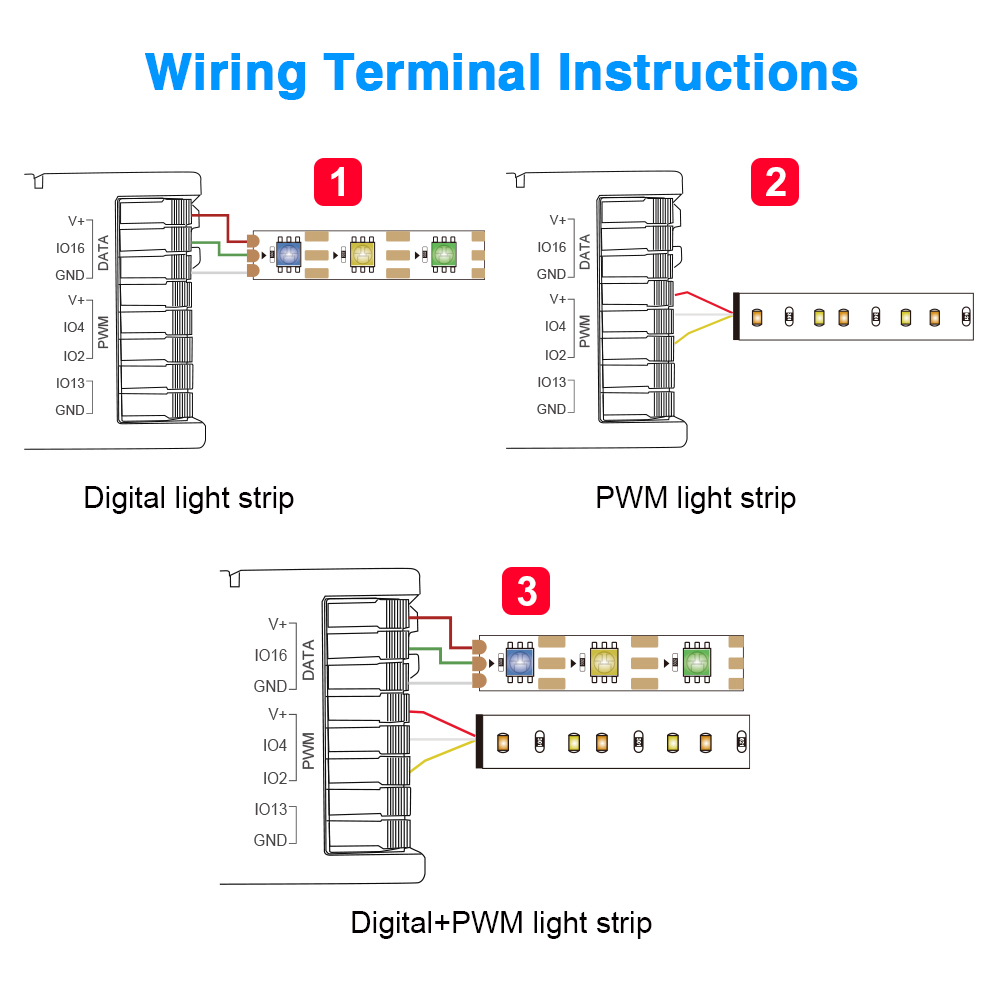 Wiring Terminal Instructions

1

V+
IO16
GND
DATA
V+
IO4
IO2
PWM
IO13
GND

Digital light strip

2

V+
IO16
GND
DATA
V+
IO4
IO2
PWM
IO13
GND

PWM light strip

3

V+
IO16
GND
DATA
V+
IO4
IO2
PWM
IO13
GND

Digital+PWM light strip