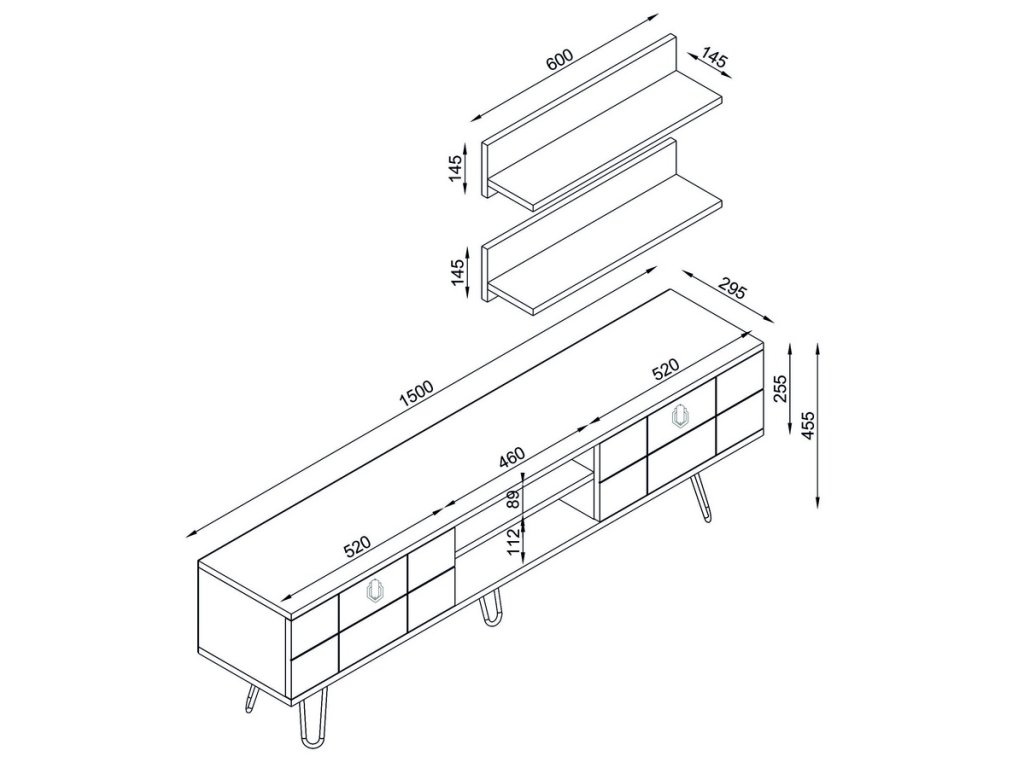 600
145
145
145
295
1500
520
255
455
460
89
112
520