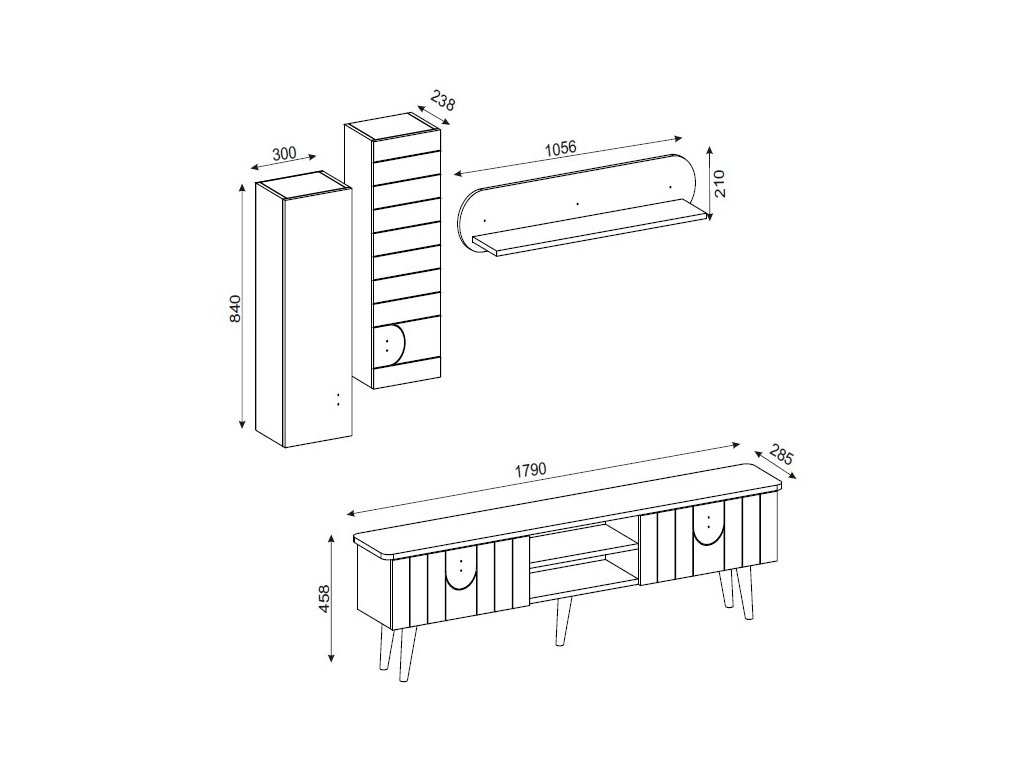 238
300
1056
210
840
1790
285
458