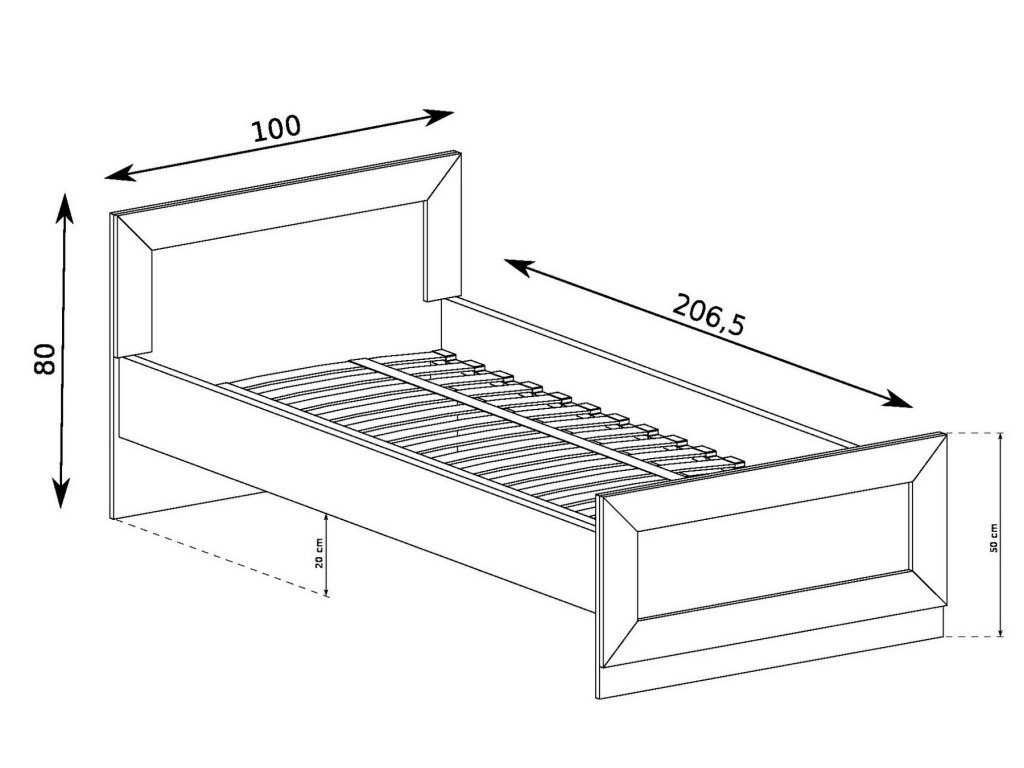 100

80

206,5

20 cm

50 cm