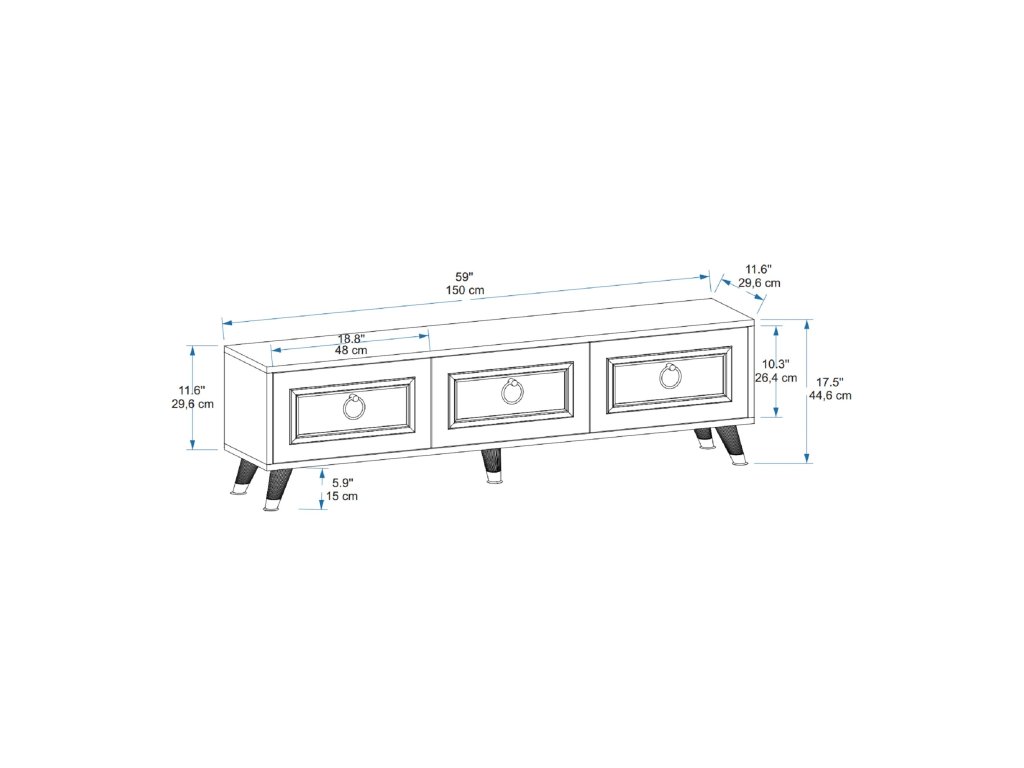 59"
150 cm

11.6"
29,6 cm

18.8"
48 cm

11.6"
29,6 cm

10.3"
26,4 cm

17.5"
44,6 cm

5.9"
15 cm