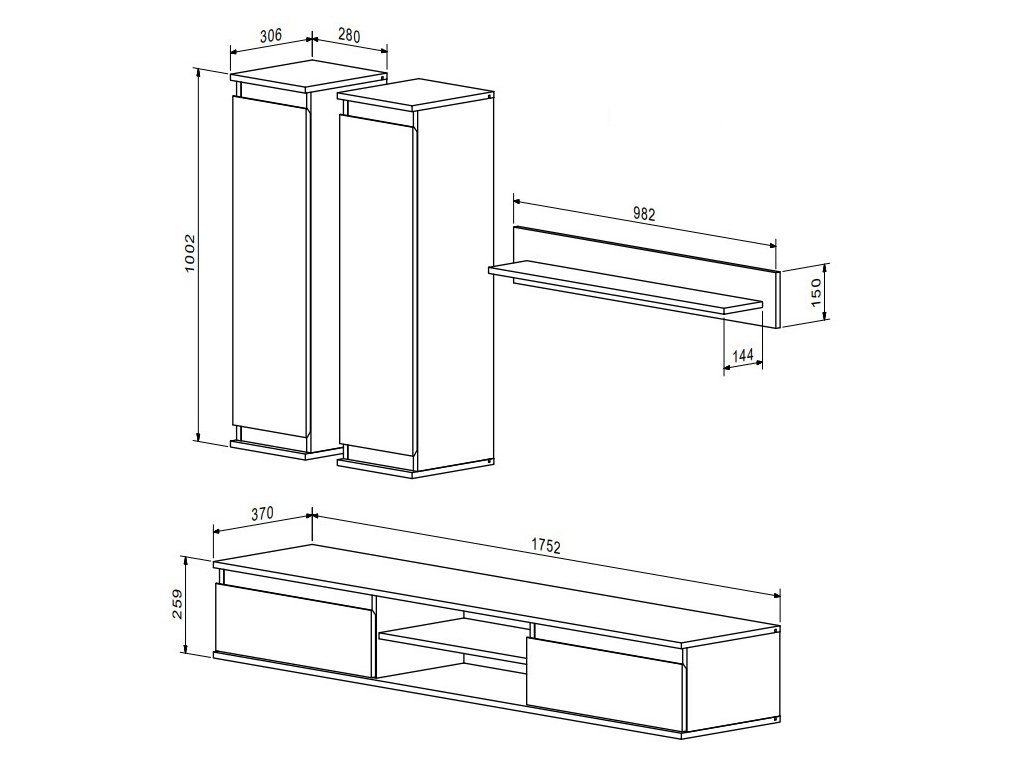 306
280
1002
982
150
144
370
1752
259