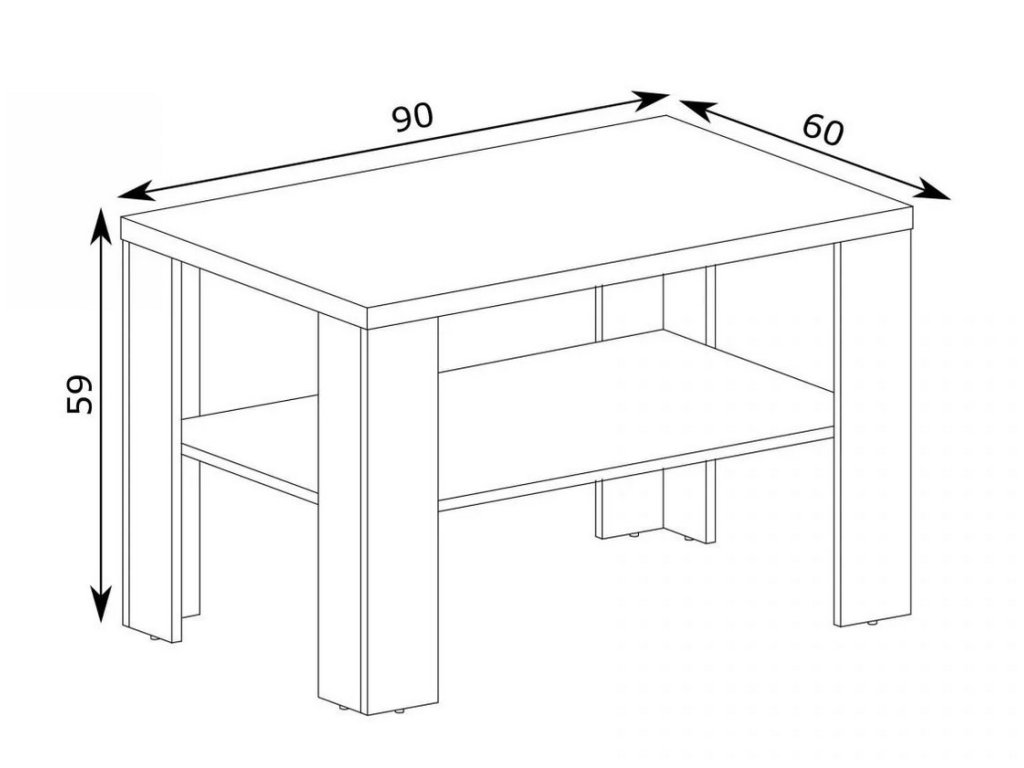 90

60

59