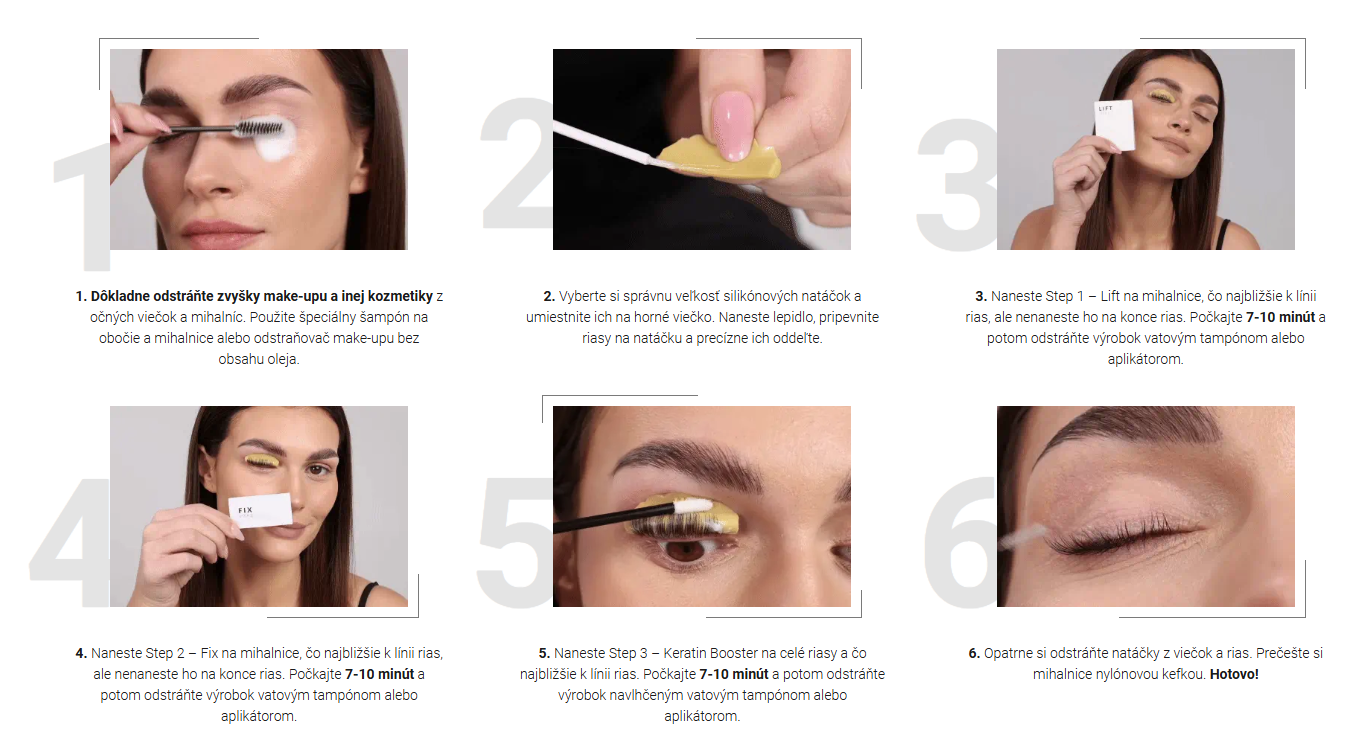 1

1. Dôkladne odstráňte zvyšky make-upu a inej kozmetiky z očných viečok a mihalníc. Použite špeciálny šampón na obočie a mihalnice alebo odstraňovač make-upu bez obsahu oleja.

2

2. Vyberte si správnu veľkosť silikónových natáčok a umiestnite ich na horné viečko. Naneste lepidlo, pripevnite riasy na natáčku a precízne ich oddeľte.

3

LIFT

3. Naneste Step 1 – Lift na mihalnice, čo najbližšie k línii rias, ale nenaneste ho na konce rias. Počkajte 7-10 minút a potom odstráňte výrobok vatovým tampónom alebo aplikátorom.

4

FIX

4. Naneste Step 2 – Fix na mihalnice, čo najbližšie k línii rias, ale nenaneste ho na konce rias. Počkajte 7-10 minút a potom odstráňte výrobok vatovým tampónom alebo aplikátorom.

5

5. Naneste Step 3 – Keratin Booster na celé riasy a čo najbližšie k línii rias. Počkajte 7-10 minút a potom odstráňte výrobok navlhčeným vatovým tampónom alebo aplikátorom.

6

6. Opatrne si odstráňte natáčky z viečok a rias. Prečešte si mihalnice nylónovou kefkou. Hotovo!