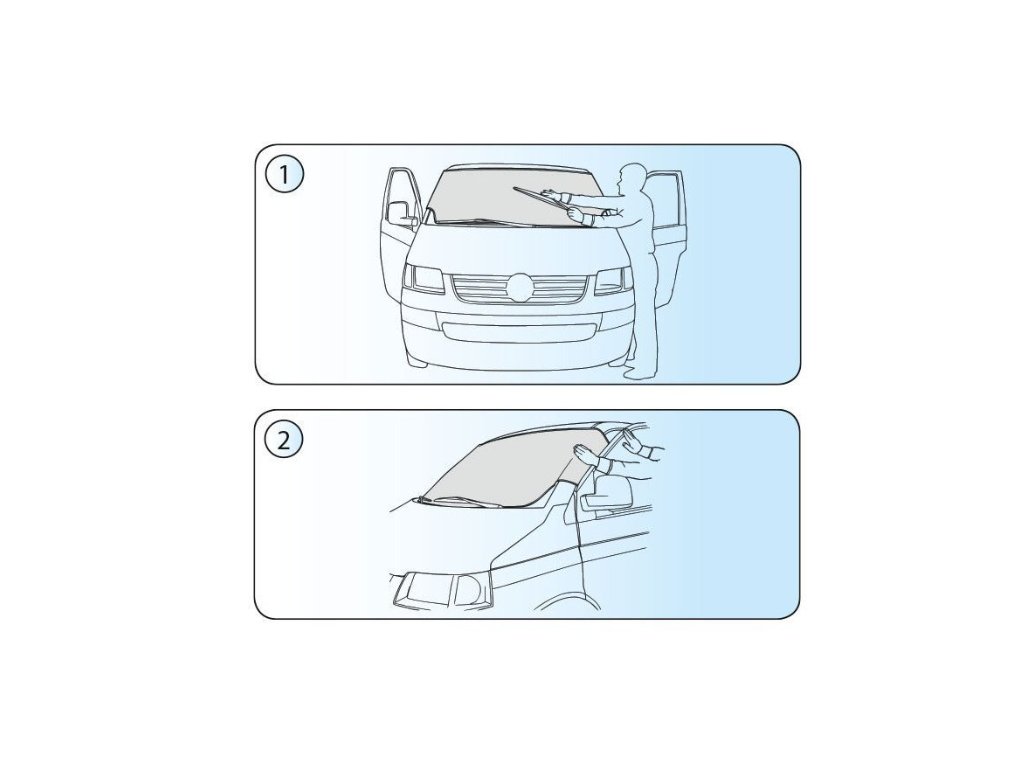 1

2