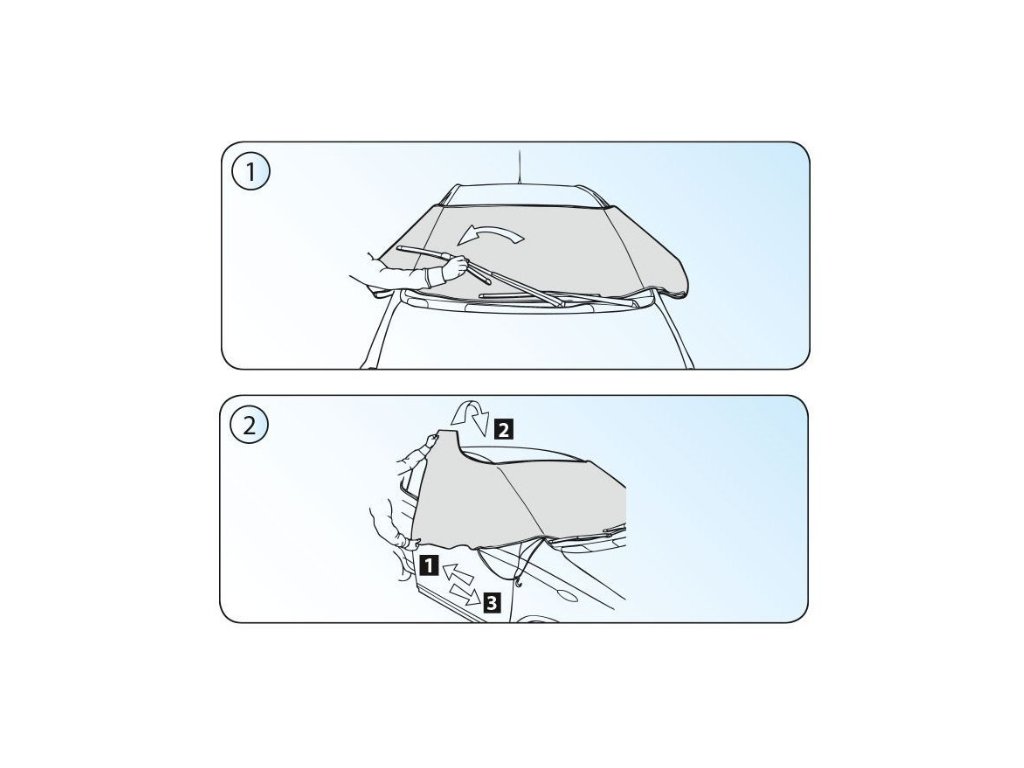 1

2

2

1

3