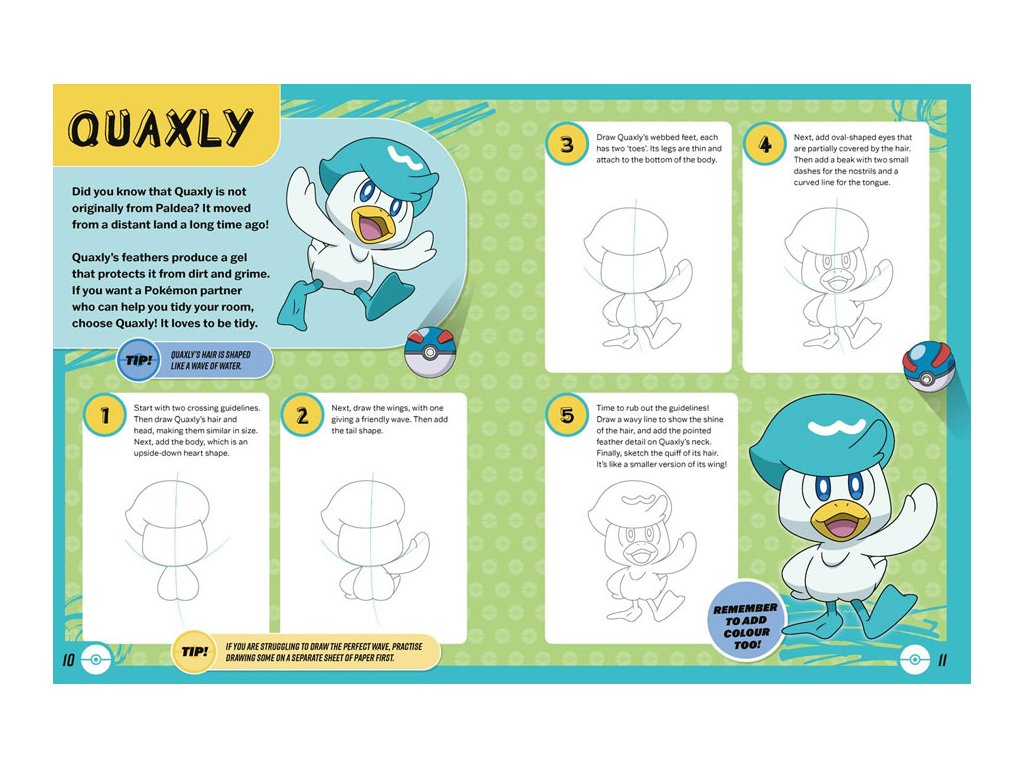 QUAXLY

Did you know that Quaxly is not originally from Paldea? It moved from a distant land a long time ago!

Quaxly's feathers produce a gel that protects it from dirt and grime. If you want a Pokémon partner who can help you tidy your room, choose Quaxly! It loves to be tidy.

TIP! QUAXLY'S HAIR IS SHAPED LIKE A WAVE OF WATER.

1 Start with two crossing guidelines. Then draw Quaxly's hair and head, making them similar in size. Next, add the body, which is an upside-down heart shape.

2 Next, draw the wings, with one giving a friendly wave. Then add the tail shape.

TIP! IF YOU ARE STRUGGLING TO DRAW THE PERFECT WAVE, PRACTISE DRAWING SOME ON A SEPARATE SHEET OF PAPER FIRST.

10

3 Draw Quaxly's webbed feet, each has two 'toes'. Its legs are thin and attach to the bottom of the body.

4 Next, add oval-shaped eyes that are partially covered by the hair. Then add a beak with two small dashes for the nostrils and a curved line for the tongue.

5 Time to rub out the guidelines! Draw a wavy line to show the shine of the hair, and add the pointed feather detail on Quaxly's neck. Finally, sketch the quiff of its hair. It's like a smaller version of its wing!

REMEMBER TO ADD COLOUR TOO!

11