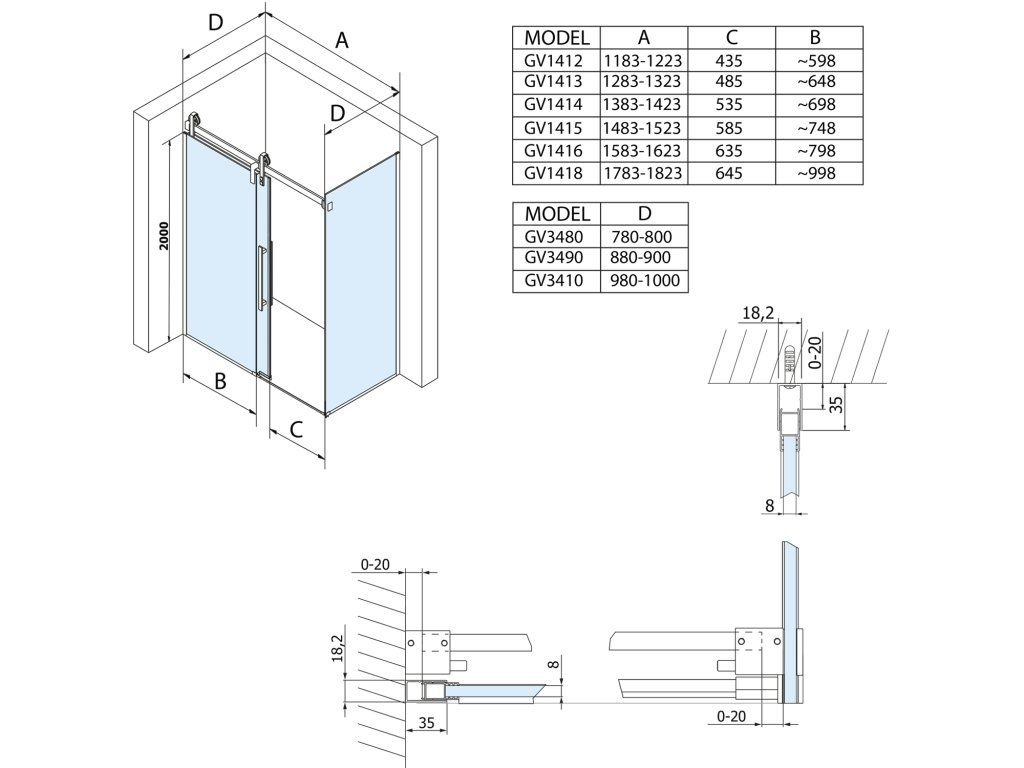 D
A
D
2000
B
C

| MODEL | A | C | B |
|---|---|---|---|
| GV1412 | 1183-1223 | 435 | ~598 |
| GV1413 | 1283-1323 | 485 | ~648 |
| GV1414 | 1383-1423 | 535 | ~698 |
| GV1415 | 1483-1523 | 585 | ~748 |
| GV1416 | 1583-1623 | 635 | ~798 |
| GV1418 | 1783-1823 | 645 | ~998 |

| MODEL | D |
|---|---|
| GV3480 | 780-800 |
| GV3490 | 880-900 |
| GV3410 | 980-1000 |

18,2
0-20
35
8

0-20
18,2
8
35
0-20