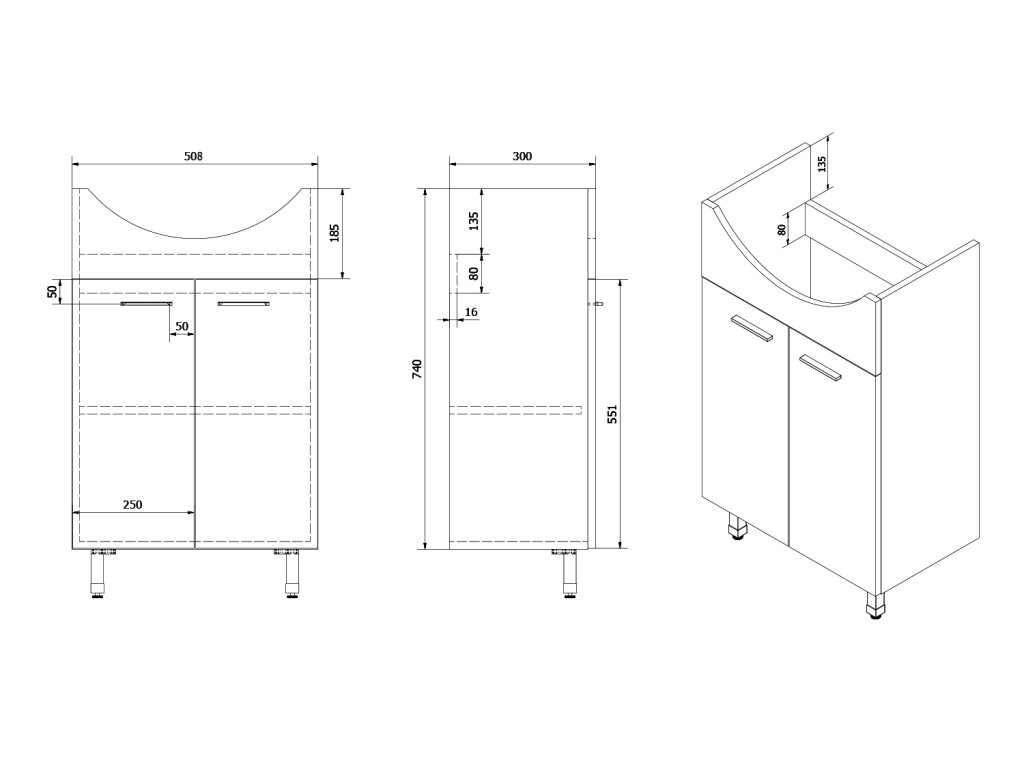 508
185
50
50
250
300
135
80
16
740
551
135
80