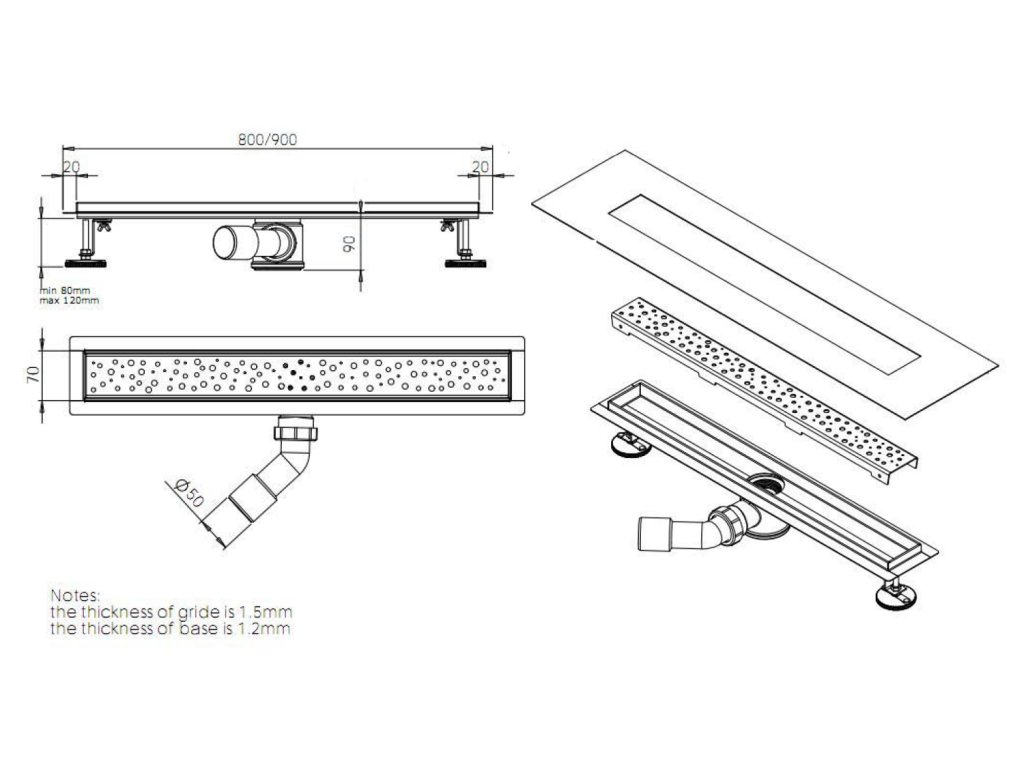 800/900

20

20

90

min 80mm
max 120mm

70

Ø50

Notes:
the thickness of gride is 1.5mm
the thickness of base is 1.2mm