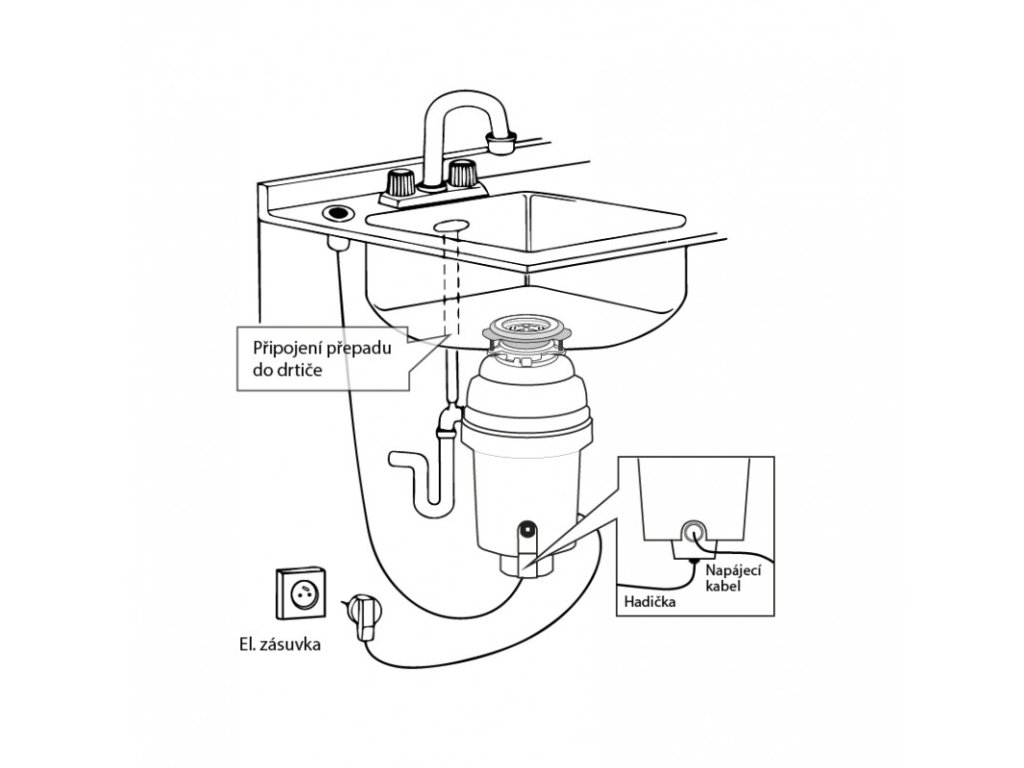 Připojení přepadu do drtiče

Napájecí kabel

Hadička

El. zásuvka