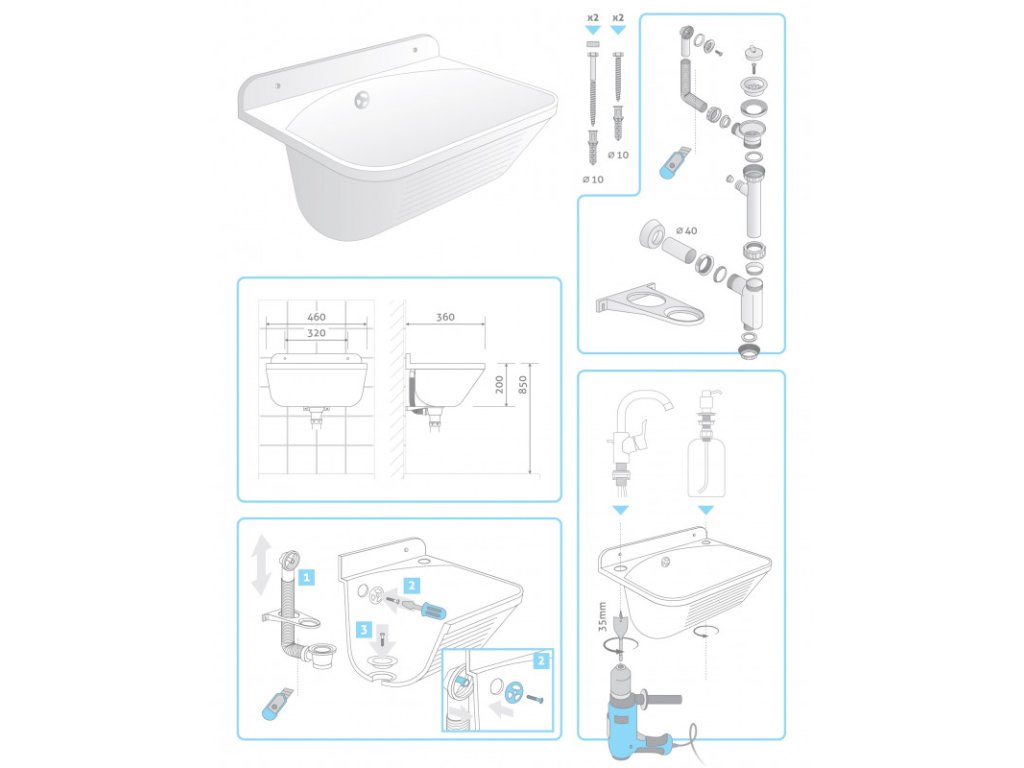 x2
x2
ø 10
ø 10
ø 40
460
320
360
200
850
1
2
3
2
35mm