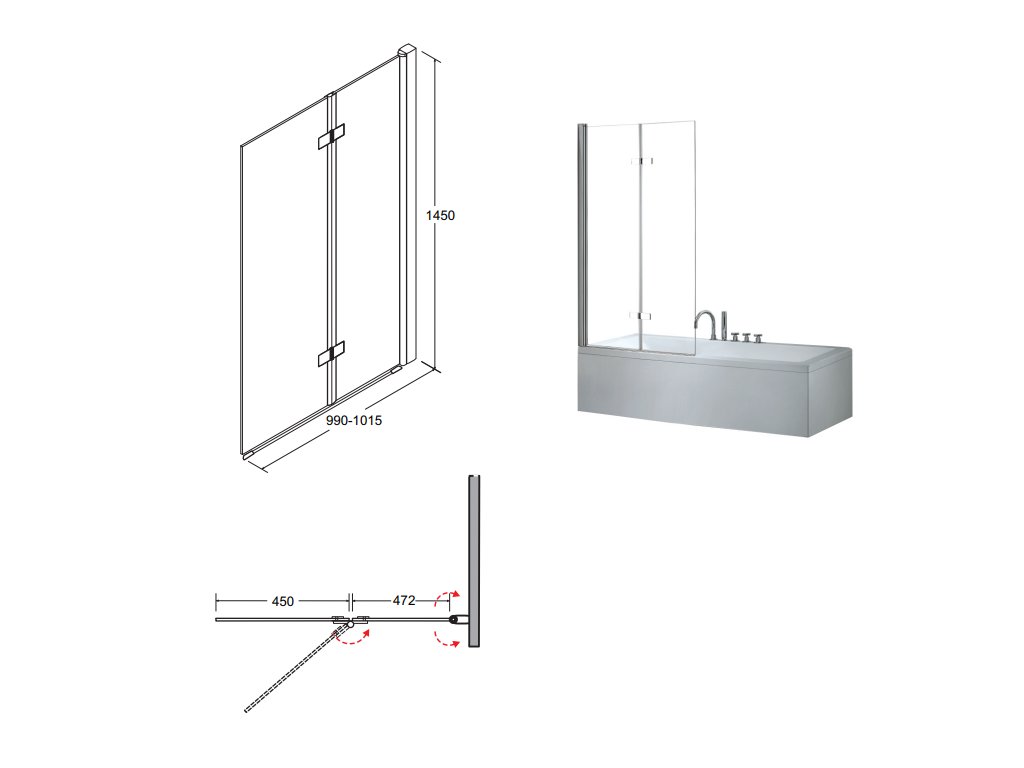 1450

990-1015

450

472