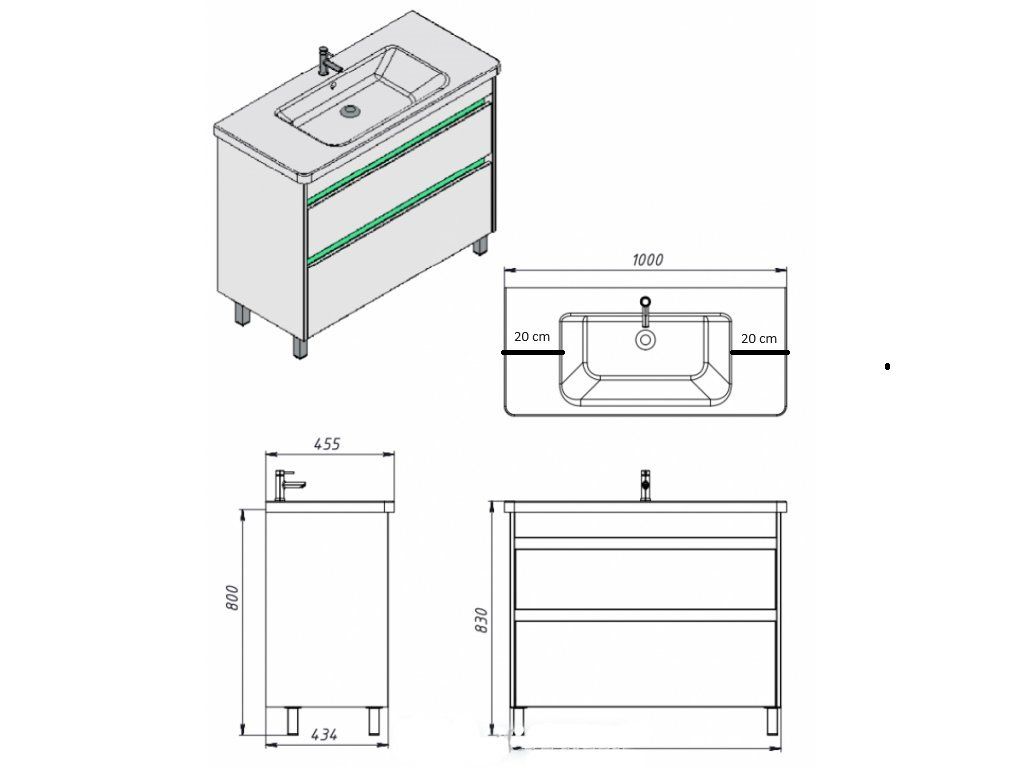 1000

20 cm

20 cm

455

800

434

830