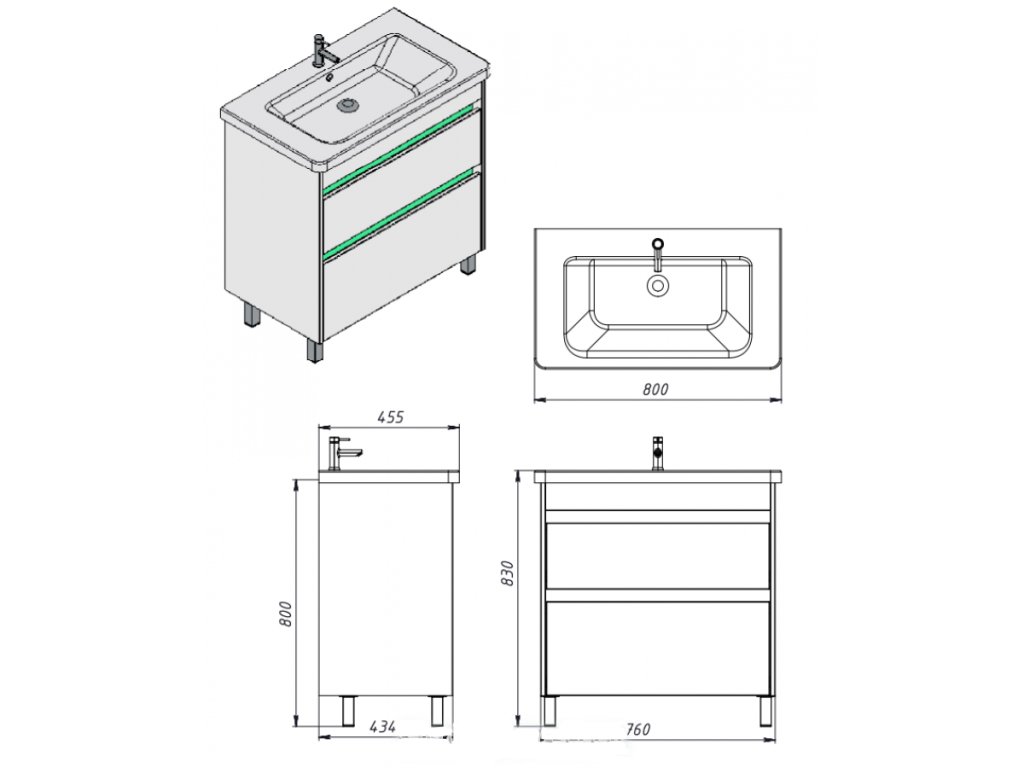 800

455

800

434

830

760