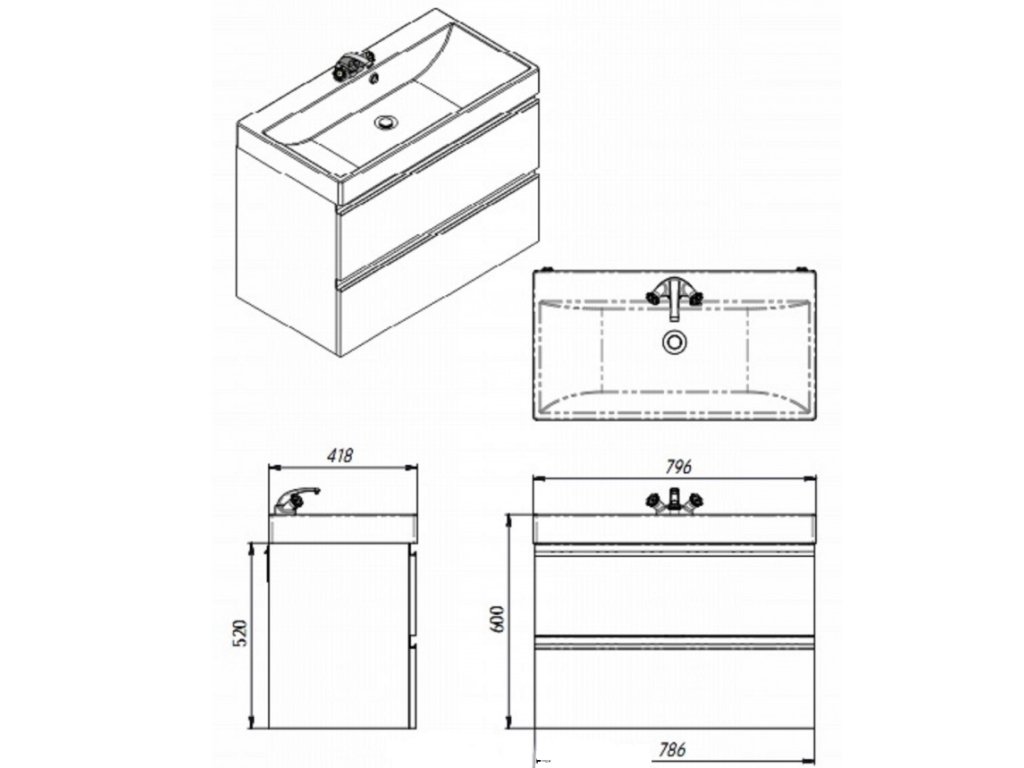 418

520

796

600

786