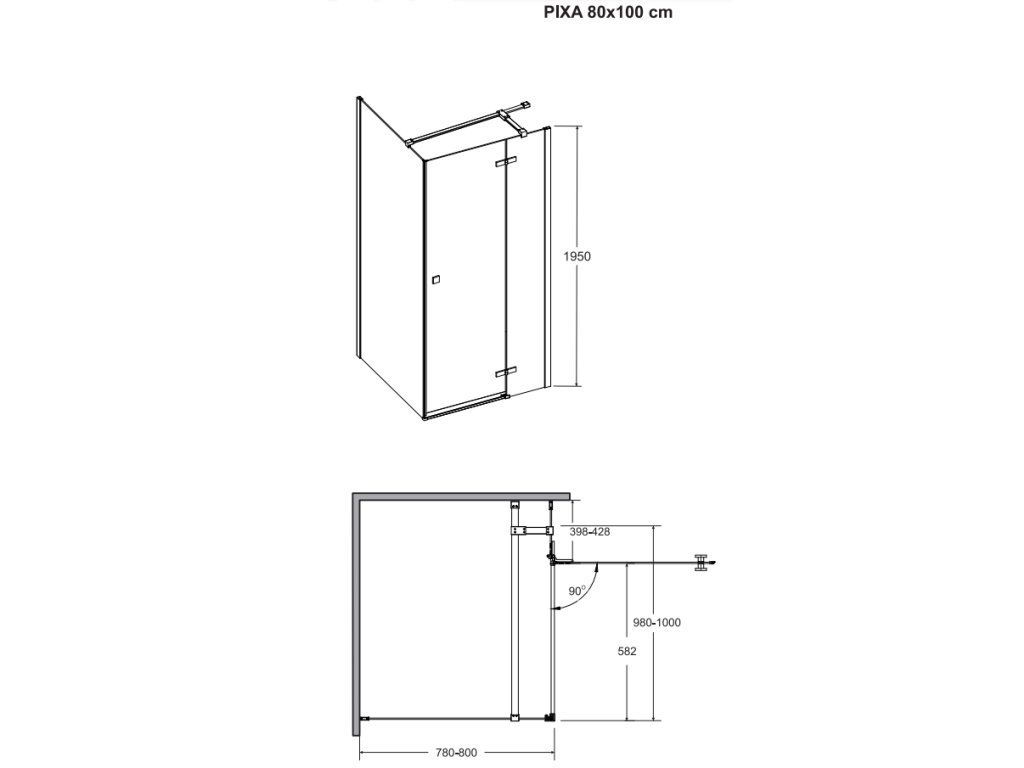 PIXA 80x100 cm

1950

398-428

90°

980-1000

582

780-800