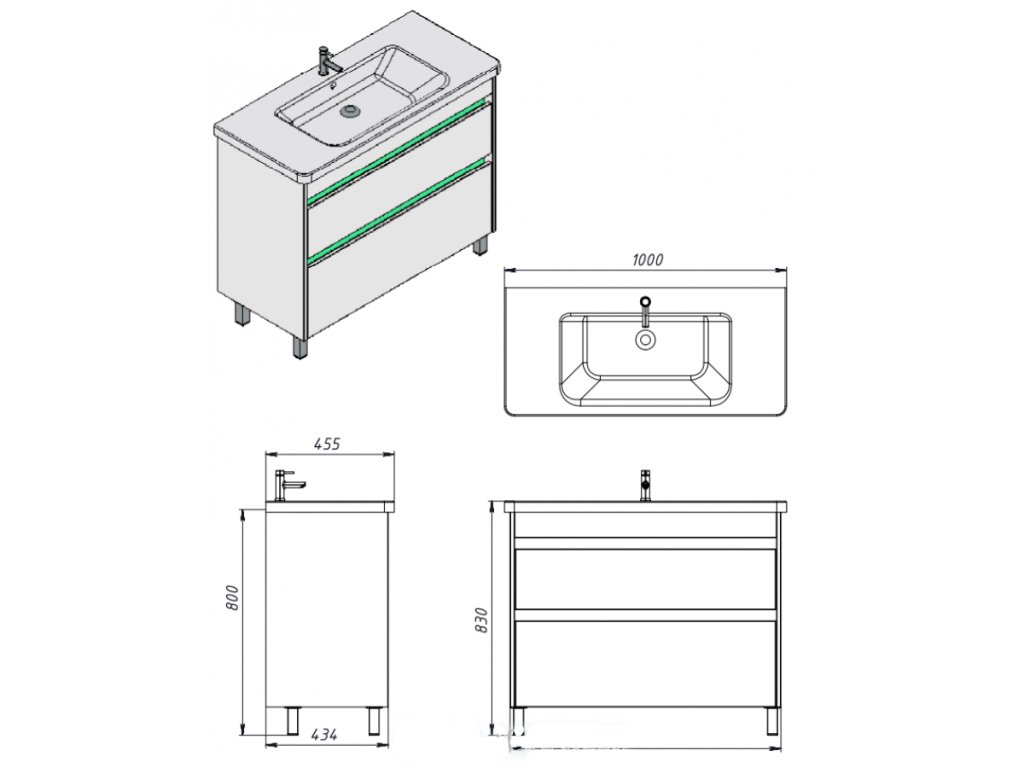 1000

455

800

434

830