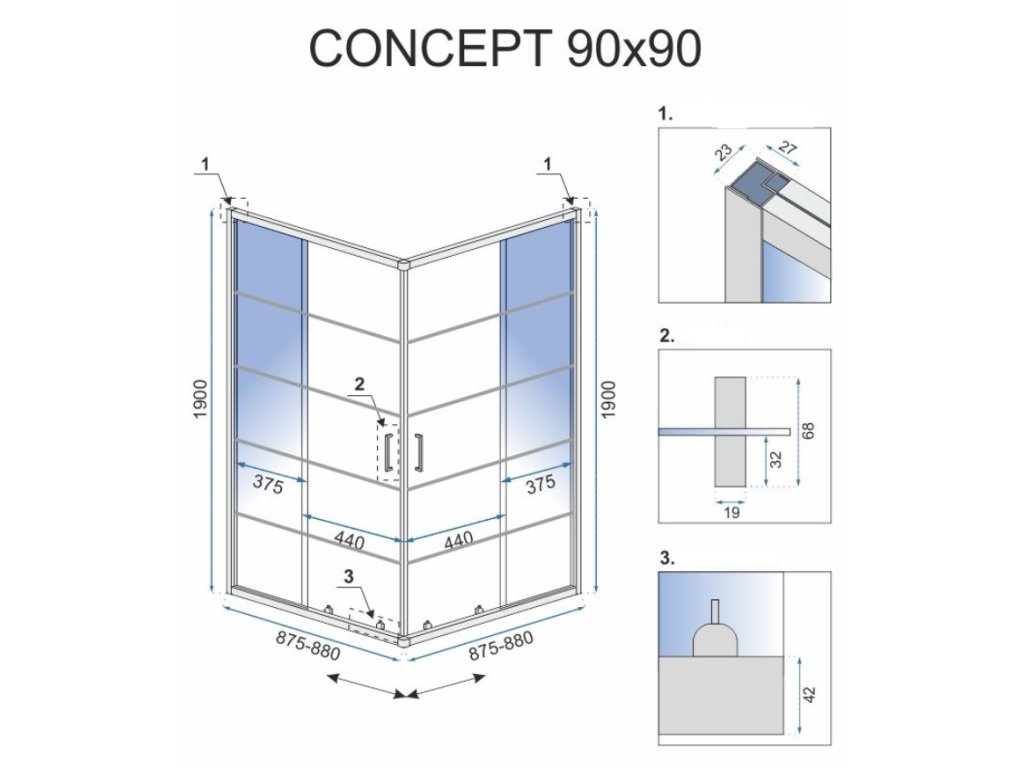 CONCEPT 90x90

1
1
1900
1900
2
375
375
440
440
3
875-880
875-880

1.
23
27

2.
68
32
19

3.
42