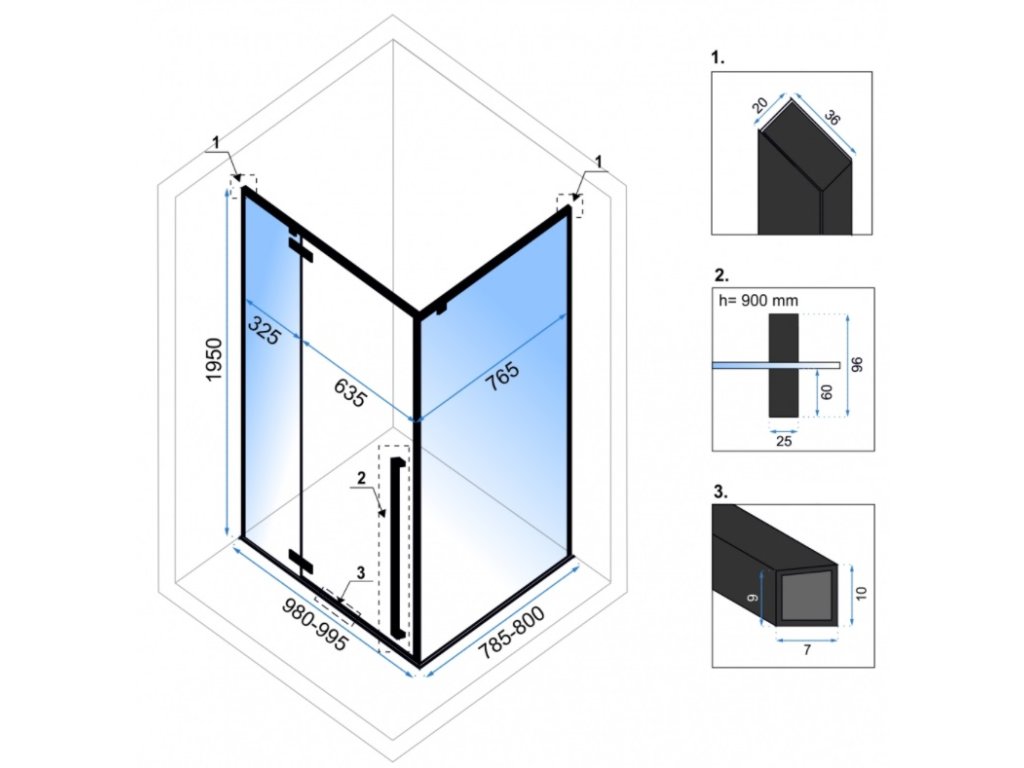 1
1
1950
325
635
765
2
3
980-995
785-800

1.
20
36

2.
h= 900 mm
96
60
25

3.
9
10
7