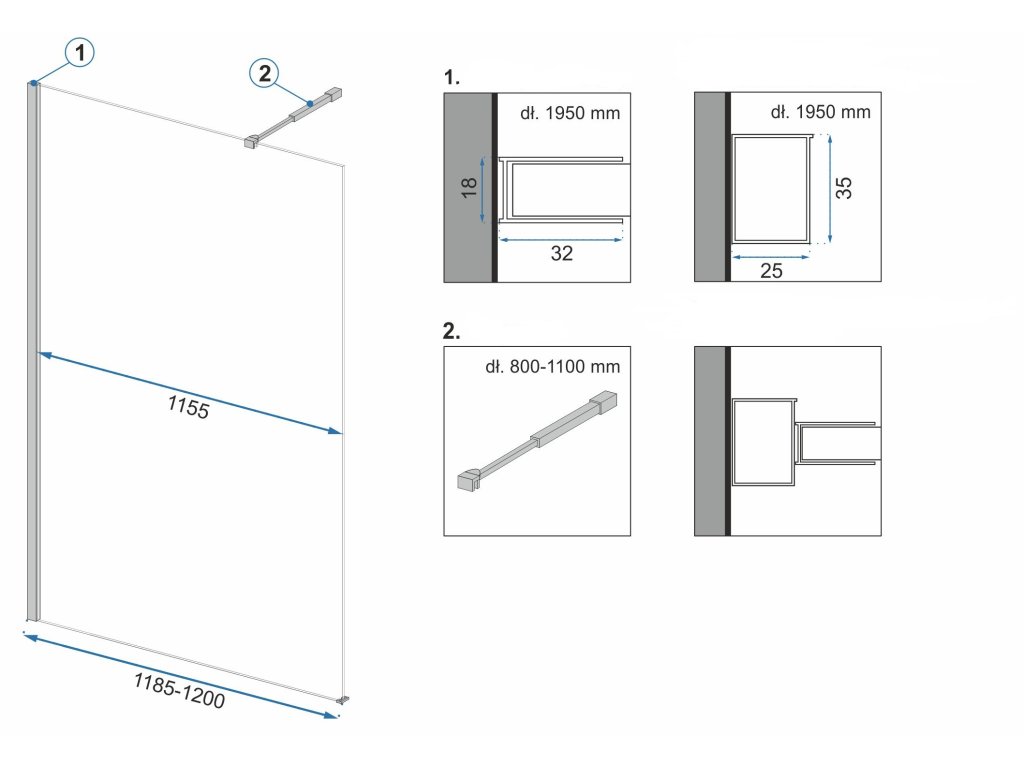 1

2

1155

1185-1200

1.

dł. 1950 mm

18

32

dł. 1950 mm

35

25

2.

dł. 800-1100 mm