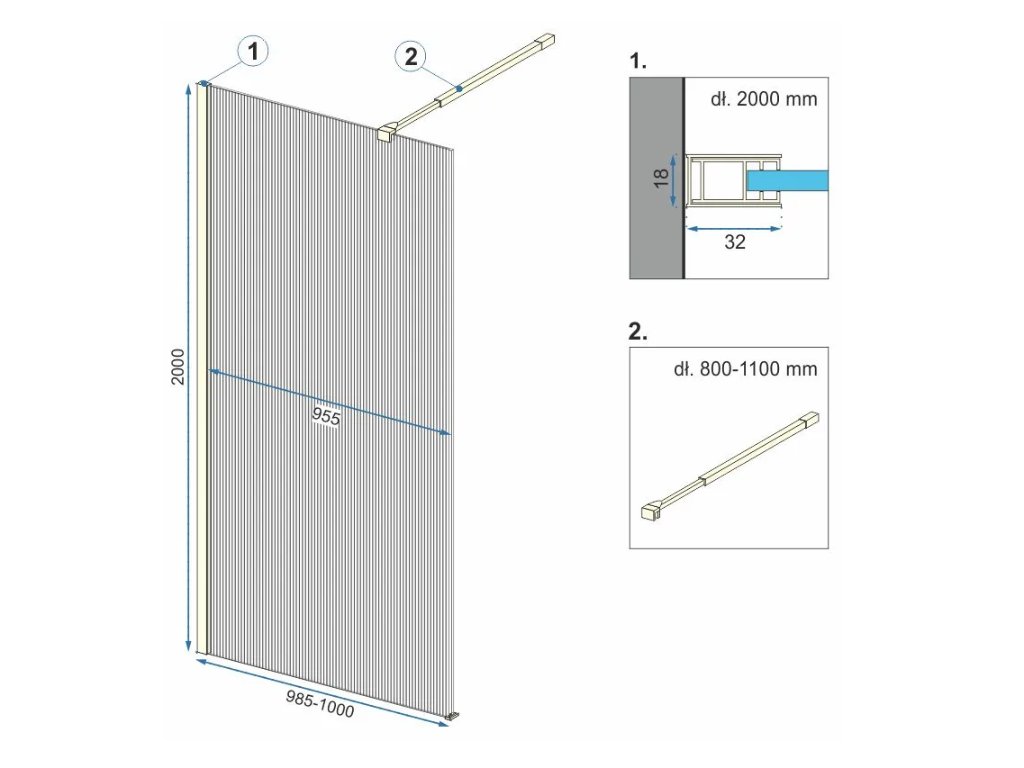 1

2

2000

955

985-1000

1.

dł. 2000 mm

18

32

2.

dł. 800-1100 mm