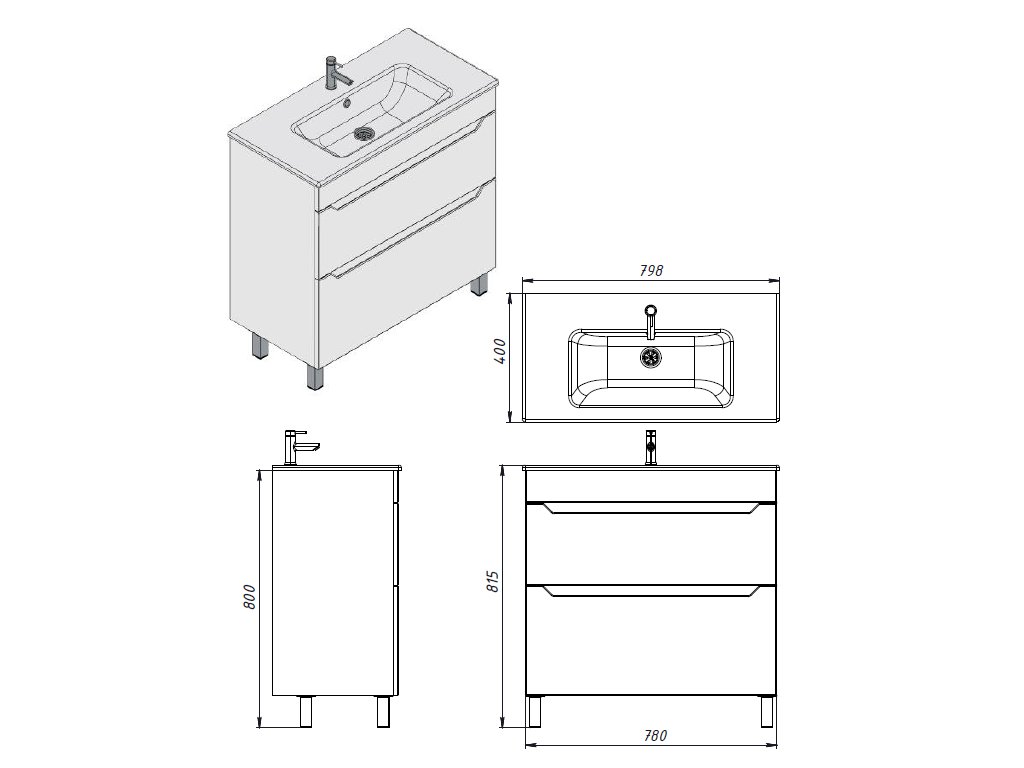 798

400

800

815

780