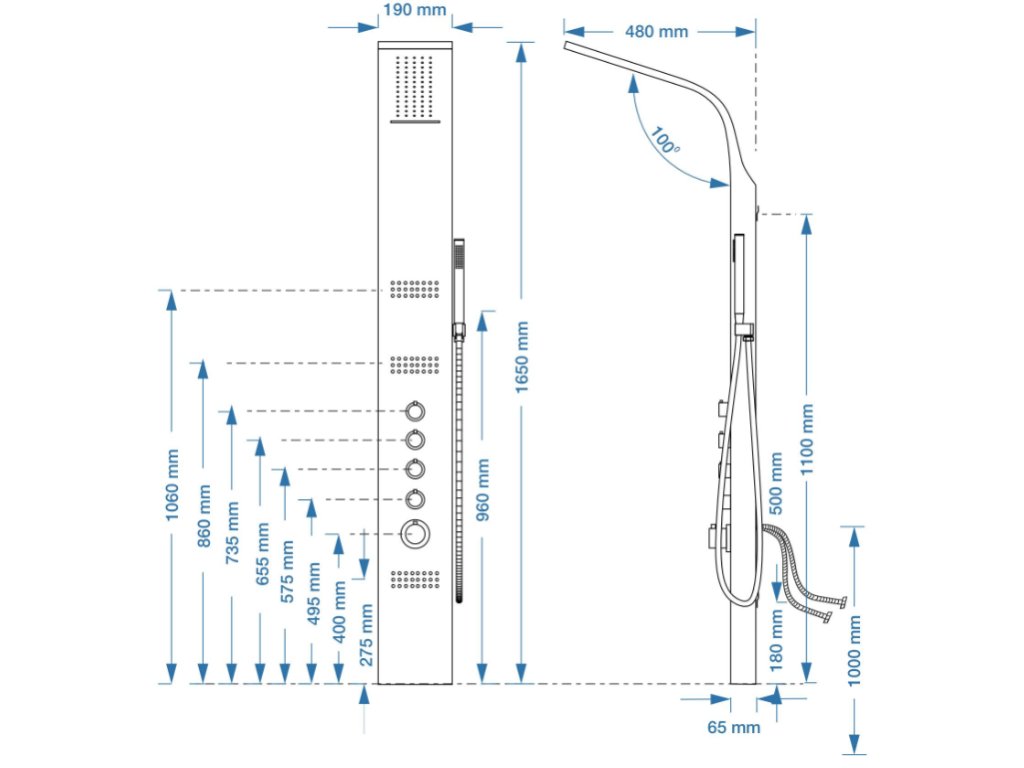 190 mm
480 mm
100°
1650 mm
1100 mm
1060 mm
860 mm
735 mm
655 mm
575 mm
495 mm
400 mm
275 mm
960 mm
500 mm
180 mm
1000 mm
65 mm